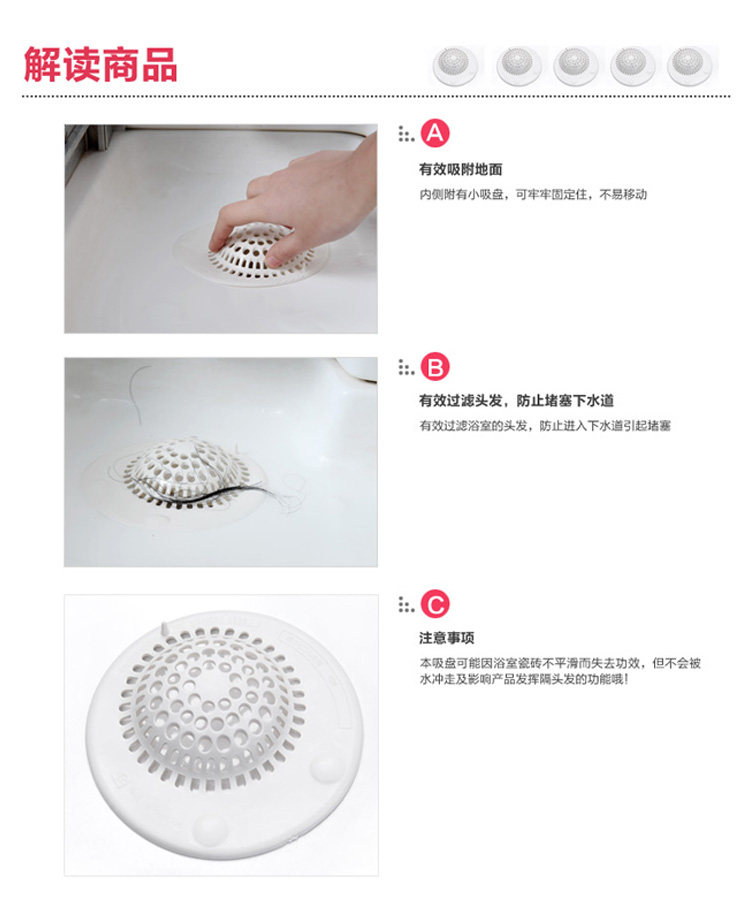 解读商品

A
有效吸附地面
内侧附有小吸盘，可牢牢固定住，不易移动

B
有效过滤头发，防止堵塞下水道
有效过滤浴室的头发，防止进入下水道引起堵塞

C
注意事项
本吸盘可能因浴室瓷砖不平滑而失去功效，但不会被水冲走及影响产品发挥隔头发的功能哦！