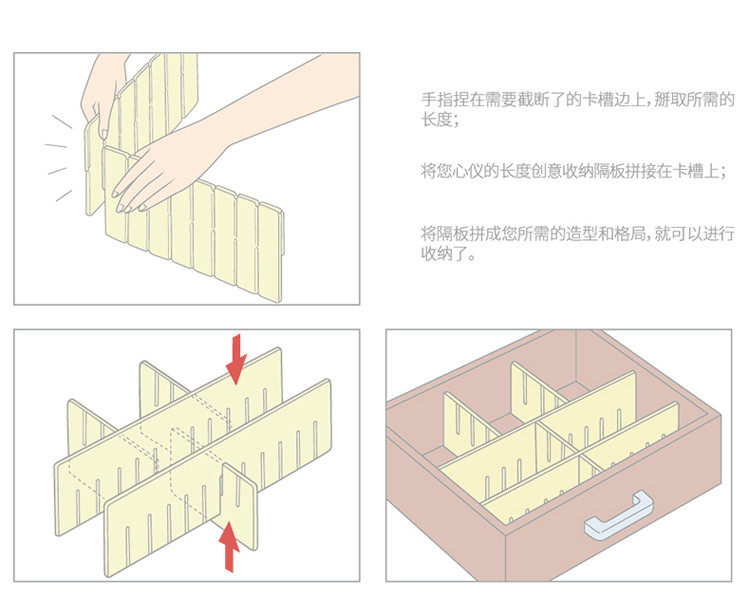 手指捏在需要截断了的卡槽边上，掰取所需的长度；

将您心仪的长度创意收纳隔板拼接在卡槽上；

将隔板拼成您所需的造型和格局，就可以进行收纳了。