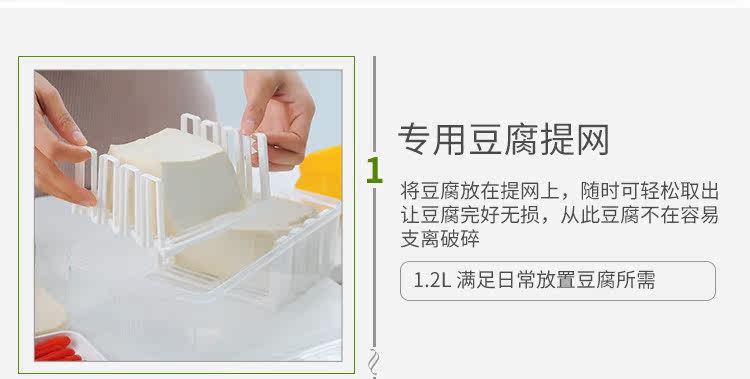 1

专用豆腐提网

将豆腐放在提网上，随时可轻松取出让豆腐完好无损，从此豆腐不在容易支离破碎

1.2L 满足日常放置豆腐所需