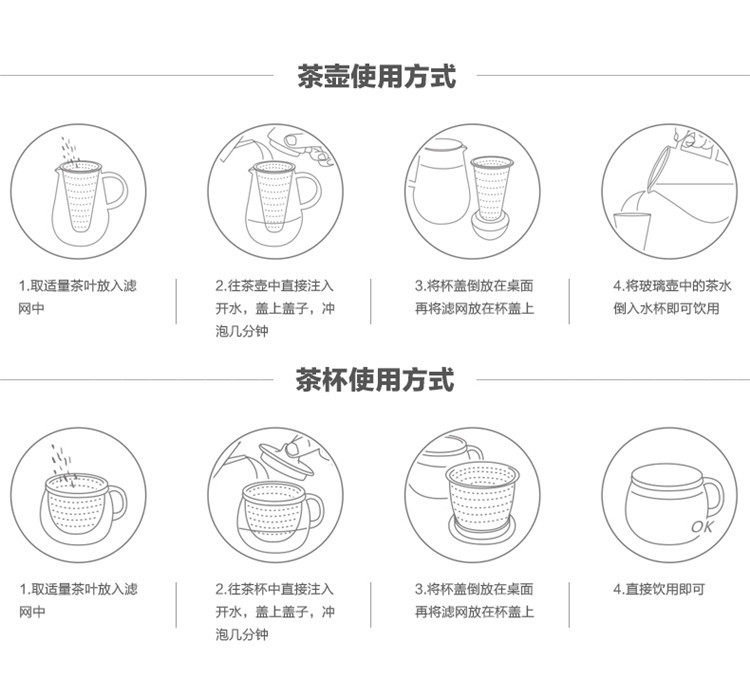 茶壶使用方式

1.取适量茶叶放入滤网中

2.往茶壶中直接注入开水，盖上盖子，冲泡几分钟

3.将杯盖倒放在桌面再将滤网放在杯盖上

4.将玻璃壶中的茶水倒入水杯即可饮用

茶杯使用方式

OK

1.取适量茶叶放入滤网中

2.往茶杯中直接注入开水，盖上盖子，冲泡几分钟

3.将杯盖倒放在桌面再将滤网放在杯盖上

4.直接饮用即可