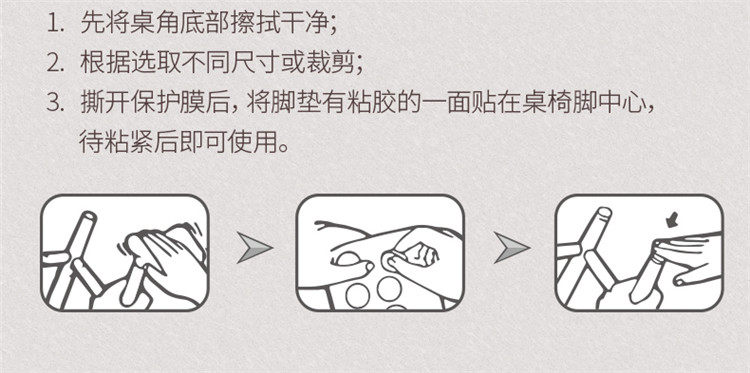 1. 先将桌角底部擦拭干净;
2. 根据选取不同尺寸或裁剪;
3. 撕开保护膜后，将脚垫有粘胶的一面贴在桌椅脚中心，待粘紧后即可使用。