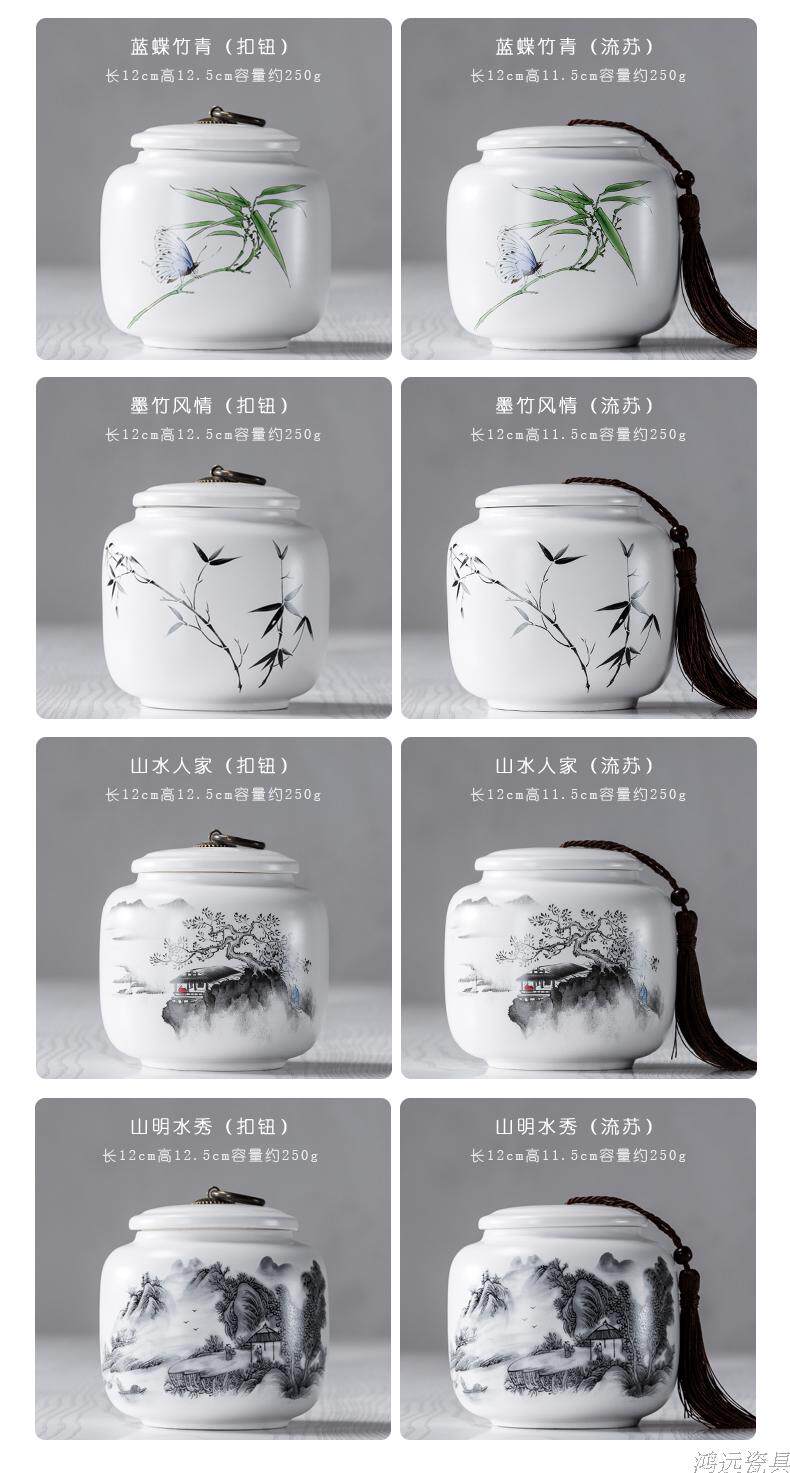 蓝蝶竹青（扣钮）
长12cm高12.5cm容量约250g

蓝蝶竹青（流苏）
长12cm高11.5cm容量约250g

墨竹风情（扣钮）
长12cm高12.5cm容量约250g

墨竹风情（流苏）
长12cm高11.5cm容量约250g

山水人家（扣钮）
长12cm高12.5cm容量约250g

山水人家（流苏）
长12cm高11.5cm容量约250g

山明水秀（扣钮）
长12cm高12.5cm容量约250g

山明水秀（流苏）
长12cm高11.5cm容量约250g

鸿远瓷具