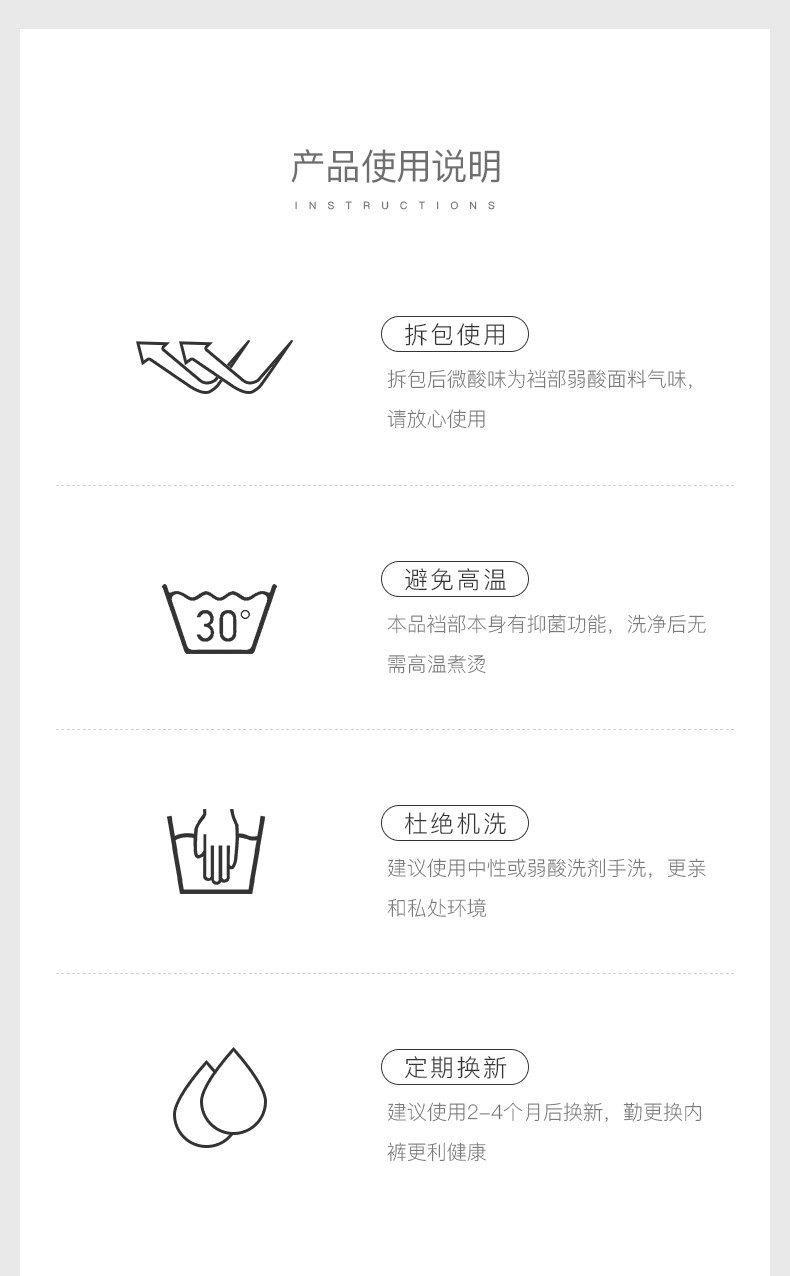 产品使用说明

INSTRUCTIONS

拆包使用

拆包后微酸味为裆部弱酸面料气味，请放心使用

30°

避免高温

本品裆部本身有抑菌功能，洗净后无需高温煮烫

杜绝机洗

建议使用中性或弱酸洗剂手洗，更亲和私处环境

定期换新

建议使用2-4个月后换新，勤更换内裤更利健康