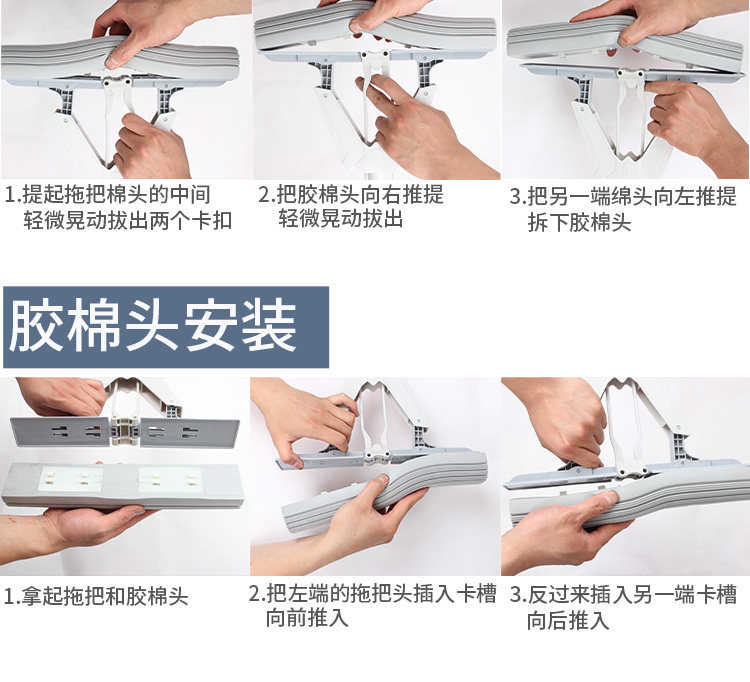 1.提起拖把棉头的中间
轻微晃动拔出两个卡扣

2.把胶棉头向右推提
轻微晃动拔出

3.把另一端绵头向左推提
拆下胶棉头

胶棉头安装

1.拿起拖把和胶棉头

2.把左端的拖把头插入卡槽
向前推入

3.反过来插入另一端卡槽
向后推入