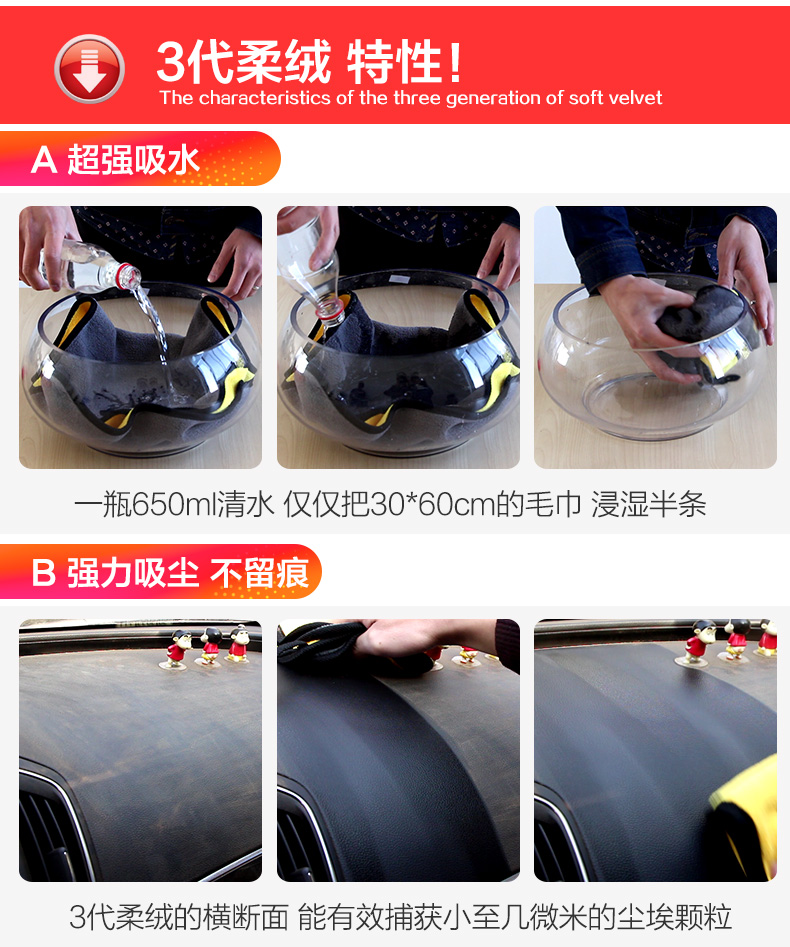 3代柔绒 特性!
The characteristics of the three generation of soft velvet

A 超强吸水

一瓶650ml清水 仅仅把30*60cm的毛巾 浸湿半条

B 强力吸尘 不留痕

3代柔绒的横断面 能有效捕获小至几微米的尘埃颗粒