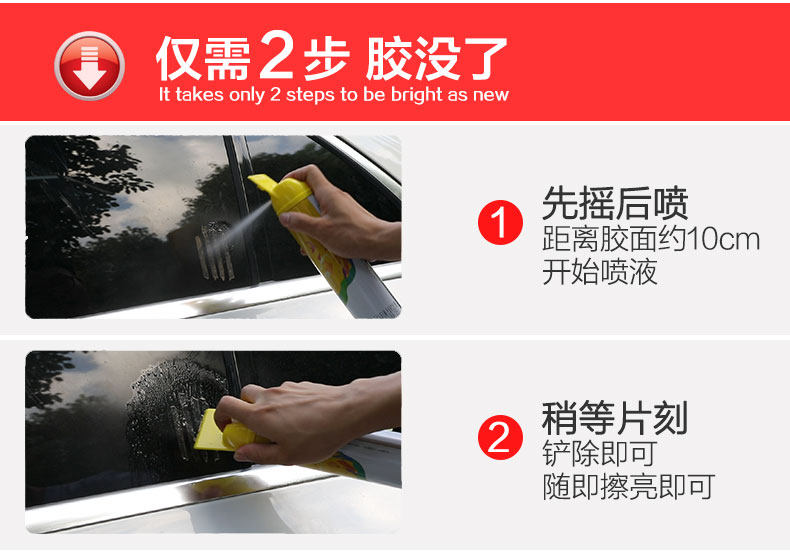 仅需2步 胶没了
It takes only 2 steps to be bright as new

1 先摇后喷
距离胶面约10cm
开始喷液

2 稍等片刻
铲除即可
随即擦亮即可