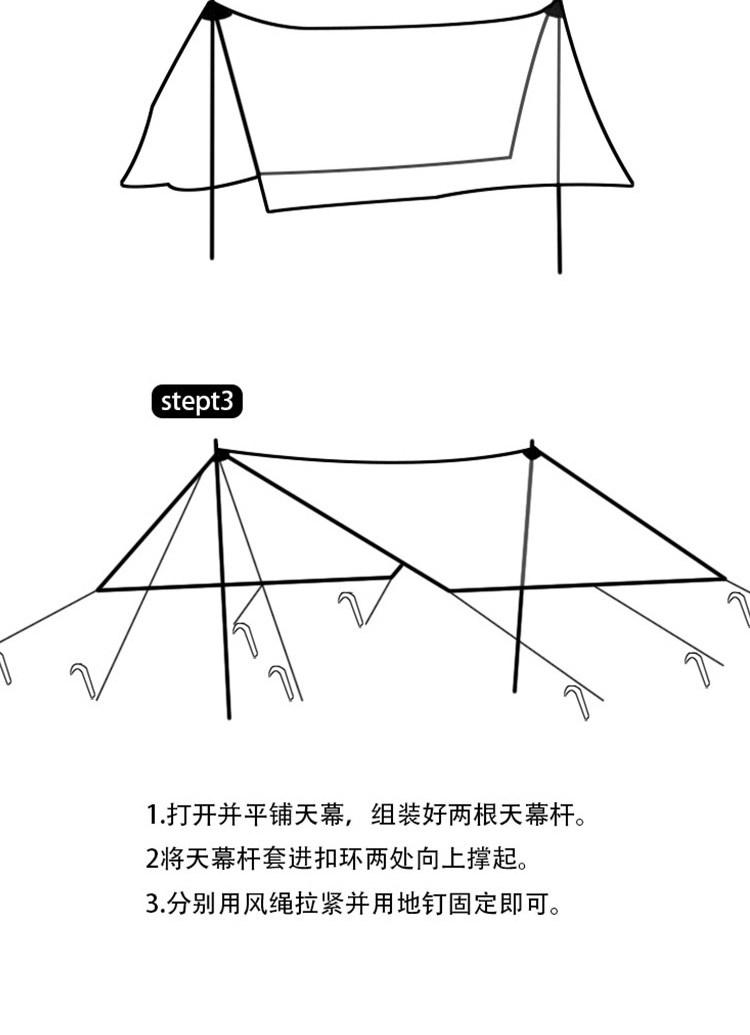 stept3

1.打开并平铺天幕，组装好两根天幕杆。

2将天幕杆套进扣环两处向上撑起。

3.分别用风绳拉紧并用地钉固定即可。