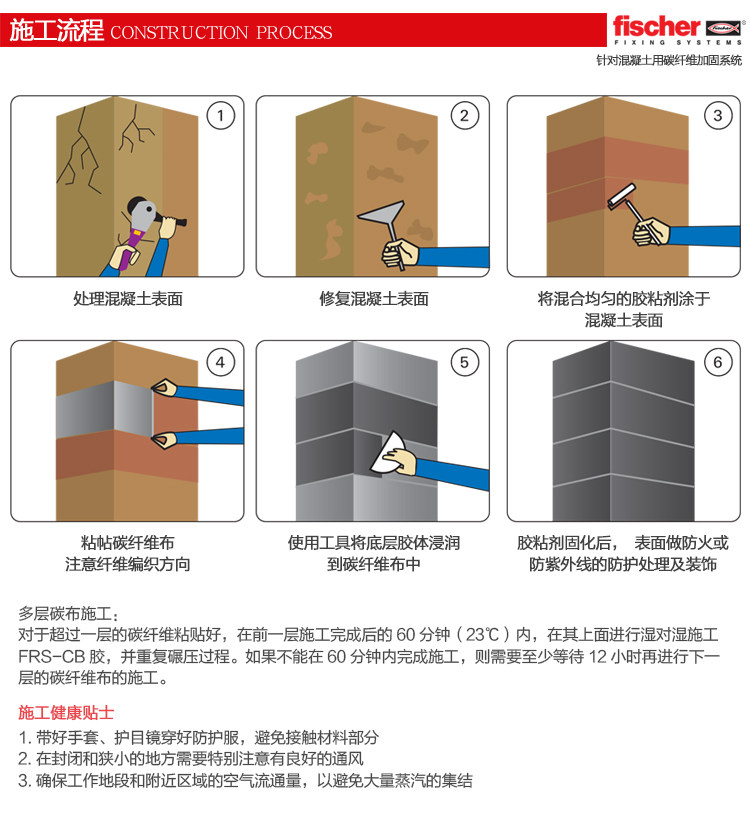 施工流程 CONSTRUCTION PROCESS

fischer
FIXING SYSTEMS
针对混凝土用碳纤维加固系统

1
处理混凝土表面

2
修复混凝土表面

3
将混合均匀的胶粘剂涂于混凝土表面

4
粘帖碳纤维布
注意纤维编织方向

5
使用工具将底层胶体浸润到碳纤维布中

6
胶粘剂固化后， 表面做防火或防紫外线的防护处理及装饰

多层碳布施工：
对于超过一层的碳纤维粘贴好，在前一层施工完成后的 60 分钟（23℃）内，在其上面进行湿对湿施工 FRS-CB 胶，并重复碾压过程。如果不能在 60 分钟内完成施工，则需要至少等待 12 小时再进行下一层的碳纤维布的施工。

施工健康贴士
1. 带好手套、护目镜穿好防护服，避免接触材料部分
2. 在封闭和狭小的地方需要特别注意有良好的通风
3. 确保工作地段和附近区域的空气流通量，以避免大量蒸汽的集结