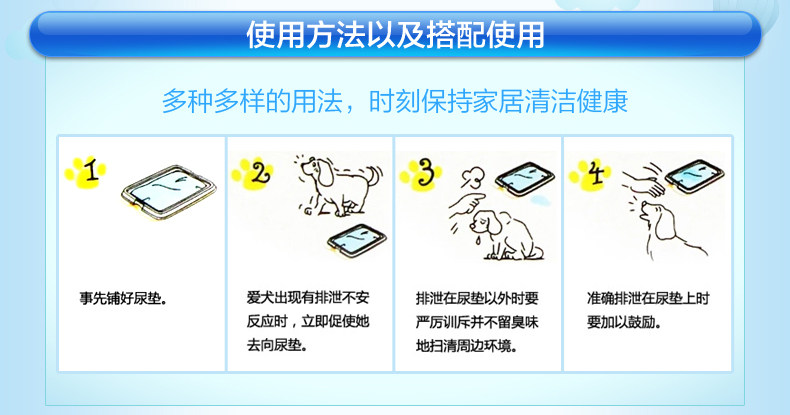 使用方法以及搭配使用

多种多样的用法，时刻保持家居清洁健康

1

事先铺好尿垫。

2

爱犬出现有排泄不安反应时，立即促使她去向尿垫。

3

排泄在尿垫以外时要严厉训斥并不留臭味地扫清周边环境。

4

准确排泄在尿垫上时要加以鼓励。