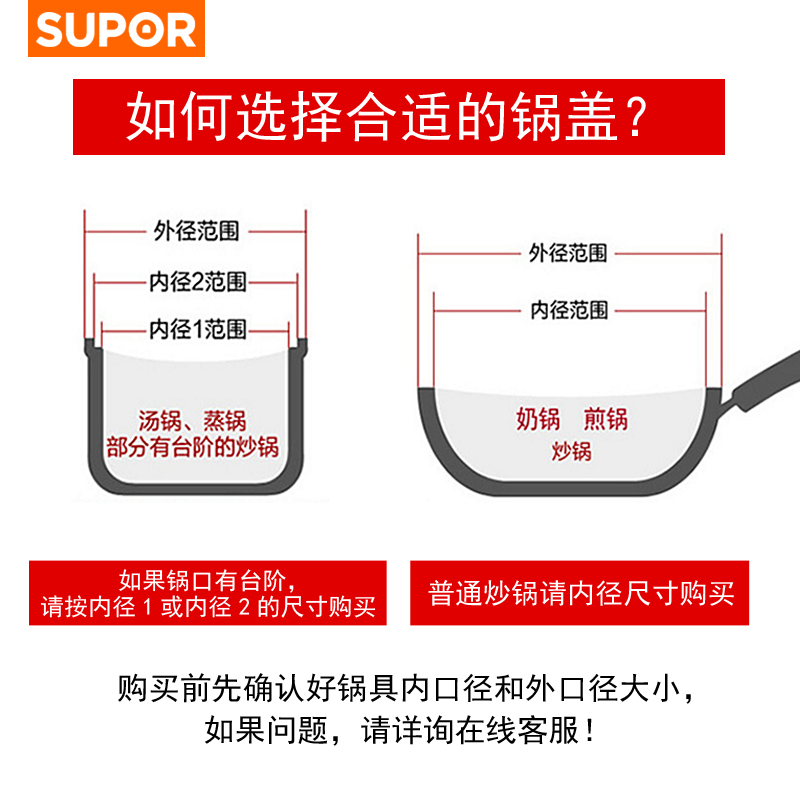 SUPOR

如何选择合适的锅盖？

外径范围
内径2范围
内径1范围
汤锅、蒸锅
部分有台阶的炒锅

外径范围
内径范围
奶锅 煎锅
炒锅

如果锅口有台阶，
请按内径 1 或内径 2 的尺寸购买

普通炒锅请内径尺寸购买

购买前先确认好锅具内口径和外口径大小，
如果问题，请详询在线客服！