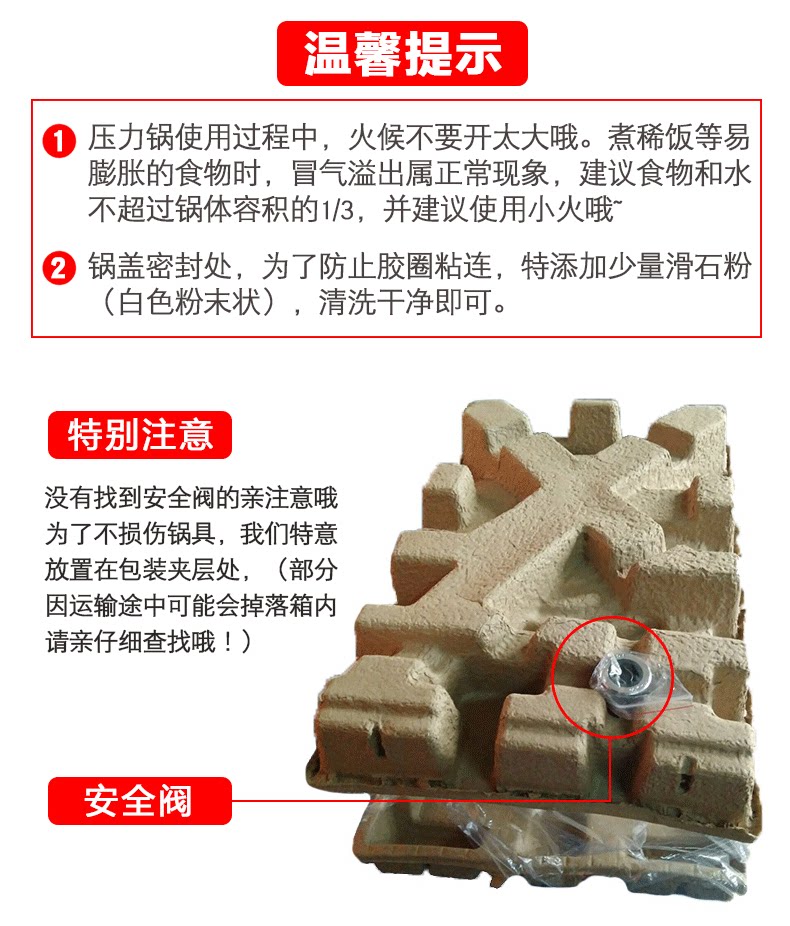 温馨提示

1 压力锅使用过程中，火候不要开太大哦。煮稀饭等易膨胀的食物时，冒气溢出属正常现象，建议食物和水不超过锅体容积的1/3，并建议使用小火哦~

2 锅盖密封处，为了防止胶圈粘连，特添加少量滑石粉（白色粉末状），清洗干净即可。

特别注意

没有找到安全阀的亲注意哦
为了不损伤锅具，我们特意放置在包装夹层处，（部分因运输途中可能会掉落箱内请亲仔细查找哦！）

安全阀