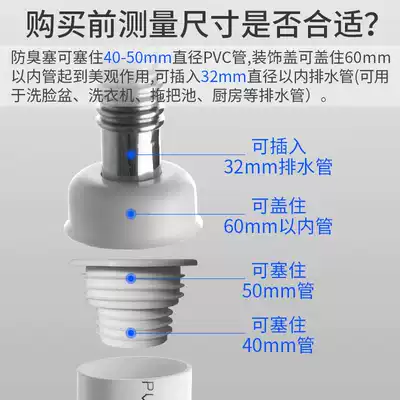 购买前测量尺寸是否合适?

防臭塞可塞住40-50mm直径PVC管,装饰盖可盖住60mm以内管起到美观作用,可插入32mm直径以内排水管(可用于洗脸盆、洗衣机、拖把池、厨房等排水管)。

可插入
32mm排水管

可盖住
60mm以内管

可塞住
50mm管

可塞住
40mm管

PV