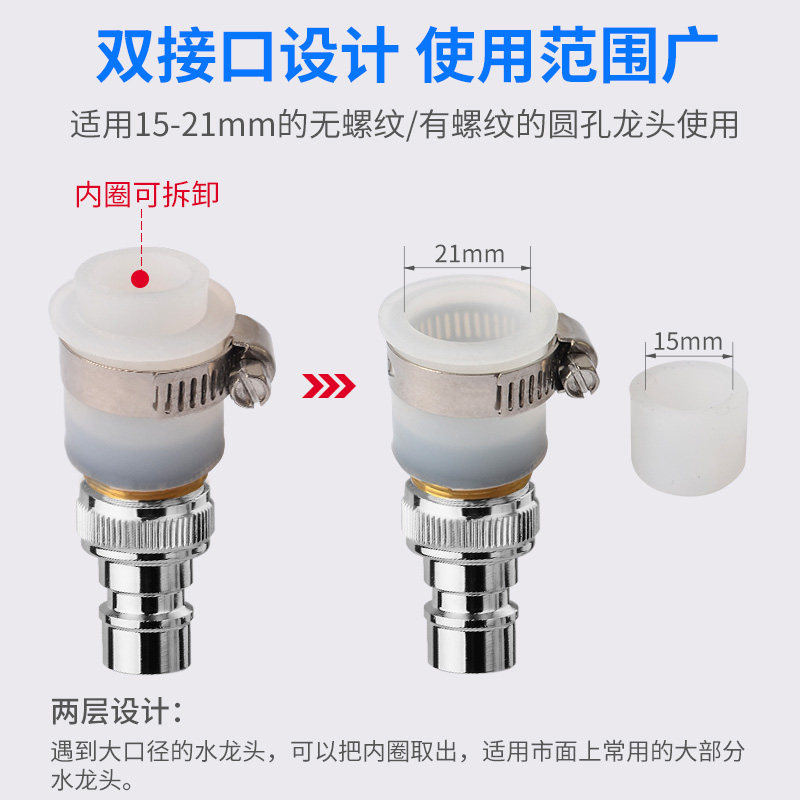 双接口设计 使用范围广

适用15-21mm的无螺纹/有螺纹的圆孔龙头使用

内圈可拆卸

21mm

15mm

两层设计：

遇到大口径的水龙头，可以把内圈取出，适用市面上常用的大部分水龙头。