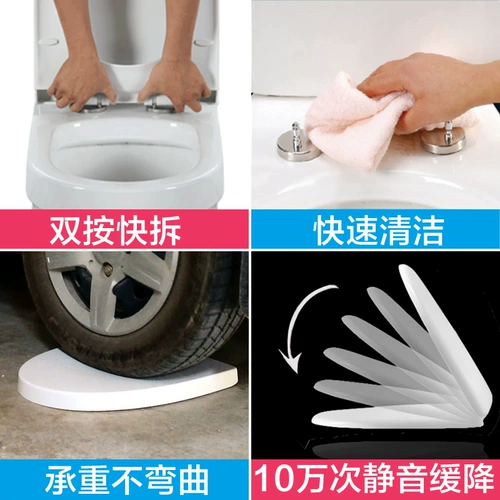 双按快拆

快速清洁

承重不弯曲

10万次静音缓降