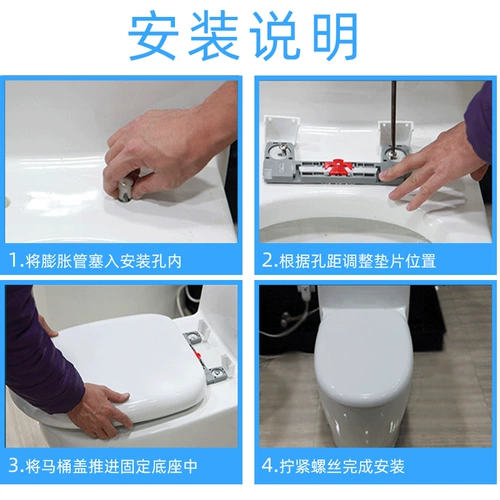 安装说明

1.将膨胀管塞入安装孔内

2.根据孔距调整垫片位置

3.将马桶盖推进固定底座中

4.拧紧螺丝完成安装