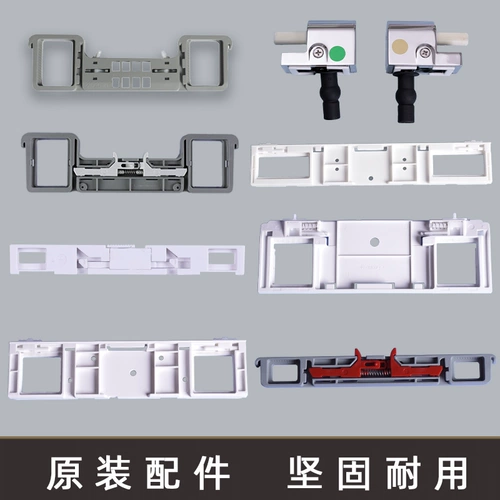 原装配件　坚固耐用