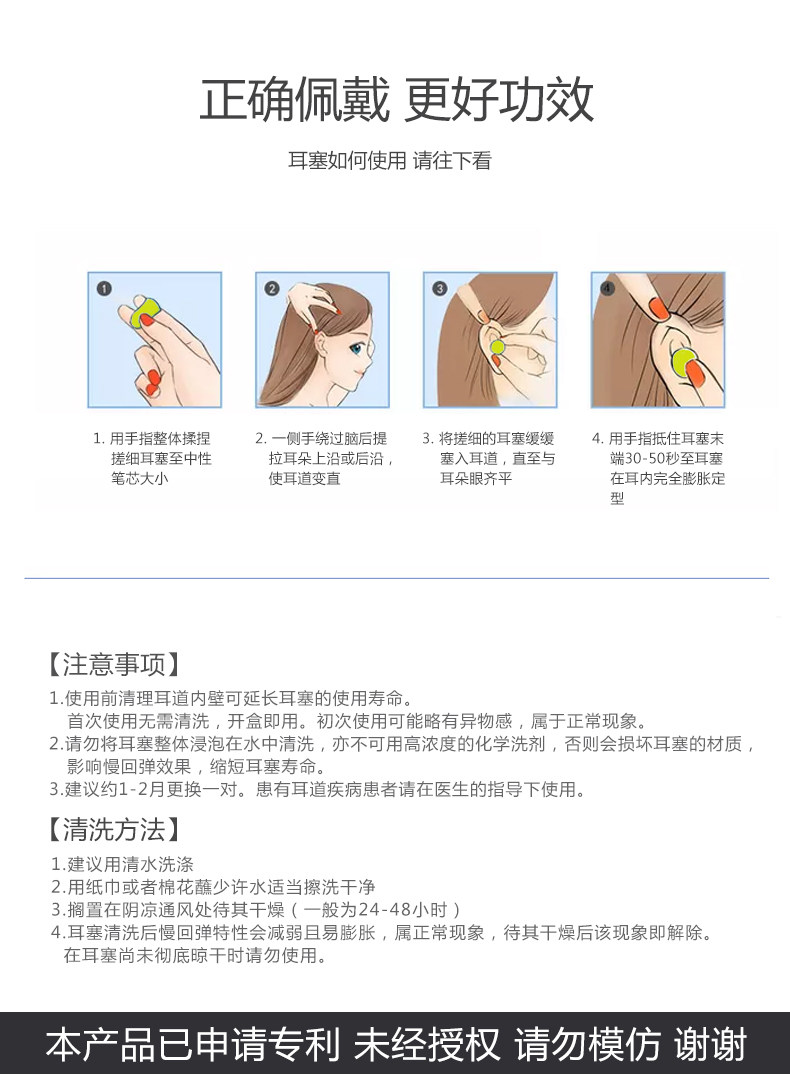 正确佩戴 更好功效

耳塞如何使用 请往下看

1

2

3

4

1. 用手指整体揉捏搓细耳塞至中性笔芯大小

2. 一侧手绕过脑后提拉耳朵上沿或后沿，使耳道变直

3. 将搓细的耳塞缓缓塞入耳道，直至与耳朵眼齐平

4. 用手指抵住耳塞末端30-50秒至耳塞在耳内完全膨胀定型

【注意事项】

1.使用前清理耳道内壁可延长耳塞的使用寿命。
首次使用无需清洗，开盒即用。初次使用可能略有异物感，属于正常现象。

2.请勿将耳塞整体浸泡在水中清洗，亦不可用高浓度的化学洗剂，否则会损坏耳塞的材质，影响慢回弹效果，缩短耳塞寿命。

3.建议约1-2月更换一对。患有耳道疾病患者请在医生的指导下使用。

【清洗方法】

1.建议用清水洗涤

2.用纸巾或者棉花蘸少许水适当擦洗干净

3.搁置在阴凉通风处待其干燥（一般为24-48小时）

4.耳塞清洗后慢回弹特性会减弱且易膨胀，属正常现象，待其干燥后该现象即解除。
在耳塞尚未彻底晾干时请勿使用。

本产品已申请专利 未经授权 请勿模仿 谢谢