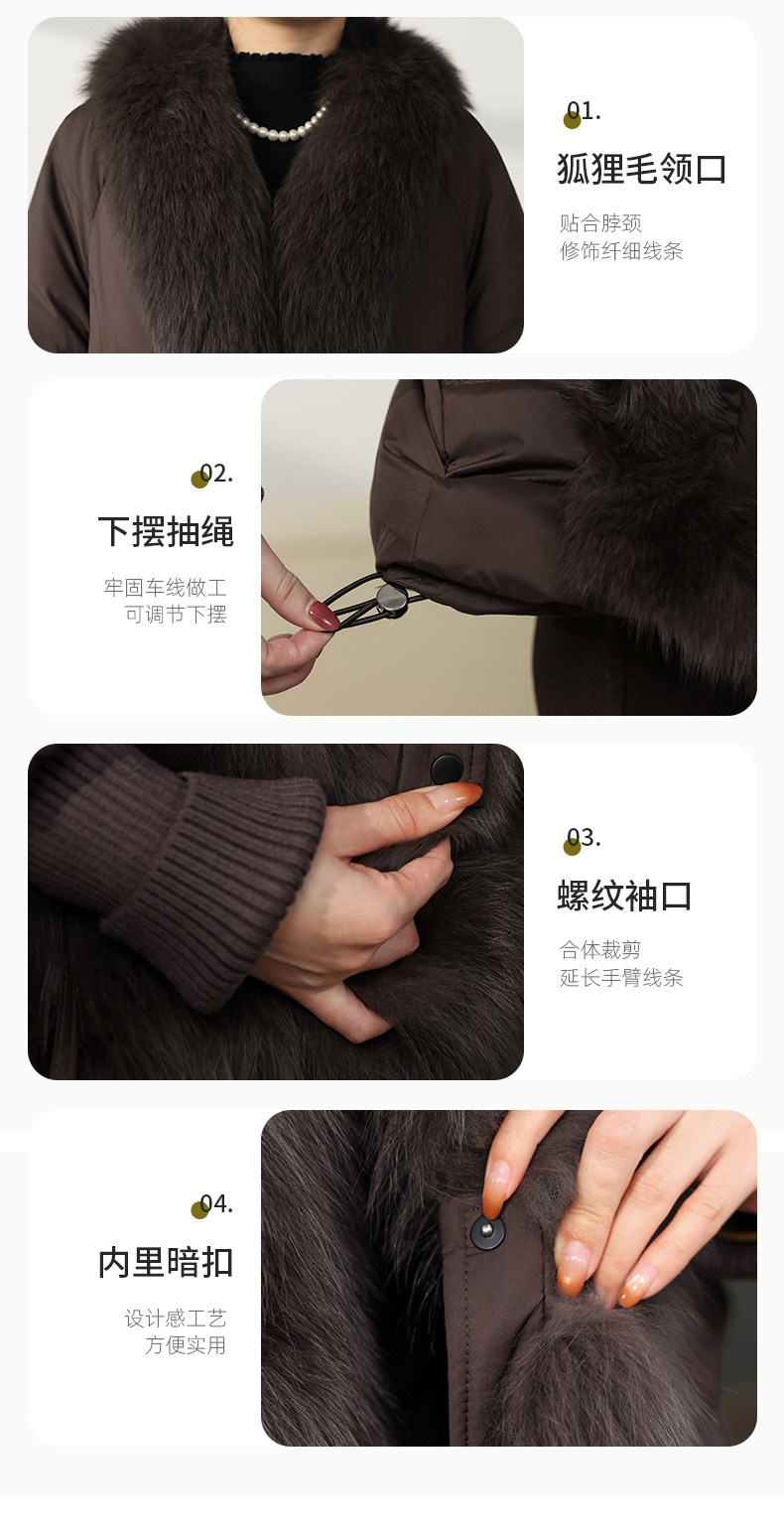 01.

狐狸毛领口

贴合脖颈
修饰纤细线条

02.

下摆抽绳

牢固车线做工
可调节下摆

03.

螺纹袖口

合体裁剪
延长手臂线条

04.

内里暗扣

设计感工艺
方便实用