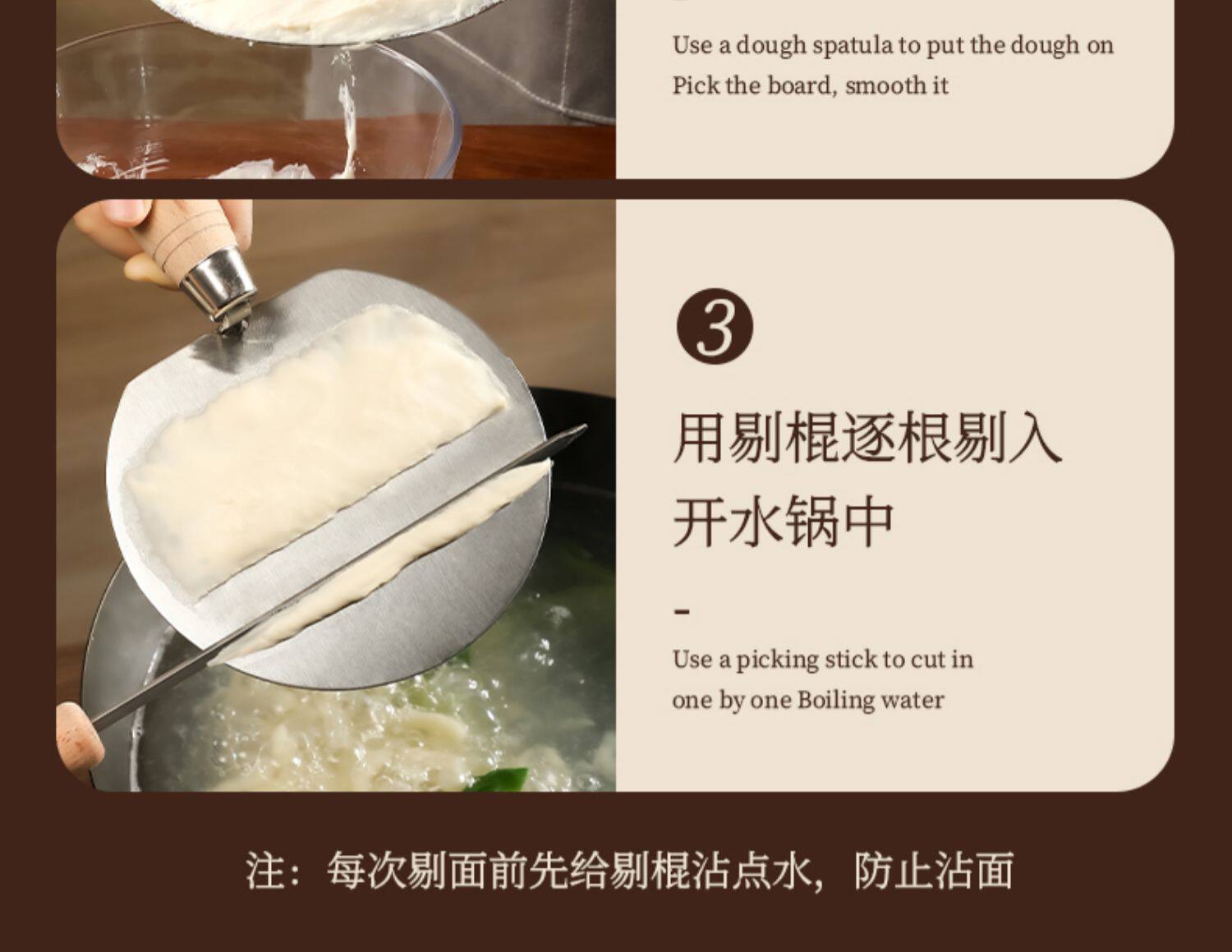 Use a dough spatula to put the dough on Pick the board, smooth it

3

用剔棍逐根剔入开水锅中

-

Use a picking stick to cut in one by one Boiling water

注：每次剔面前先给剔棍沾点水，防止沾面