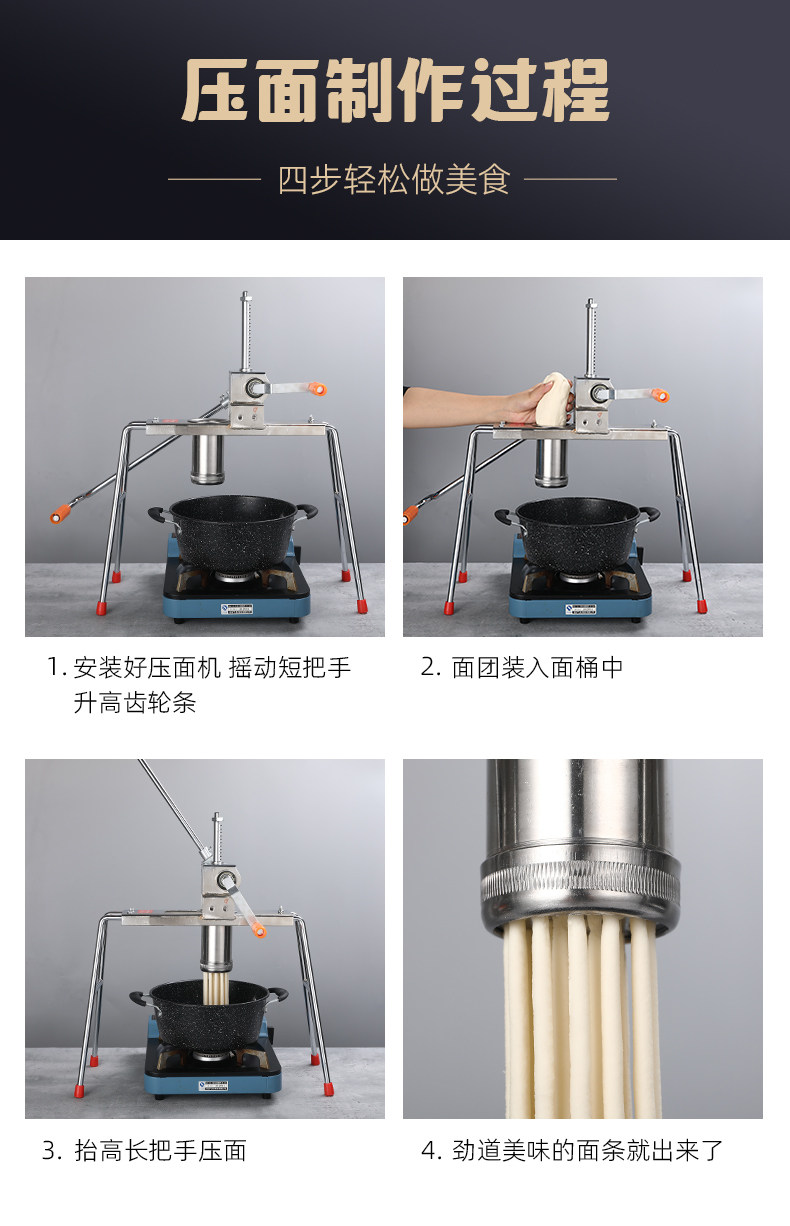 压面制作过程

四步轻松做美食

1. 安装好压面机 摇动短把手升高齿轮条

2. 面团装入面桶中

3. 抬高长把手压面

4. 劲道美味的面条就出来了