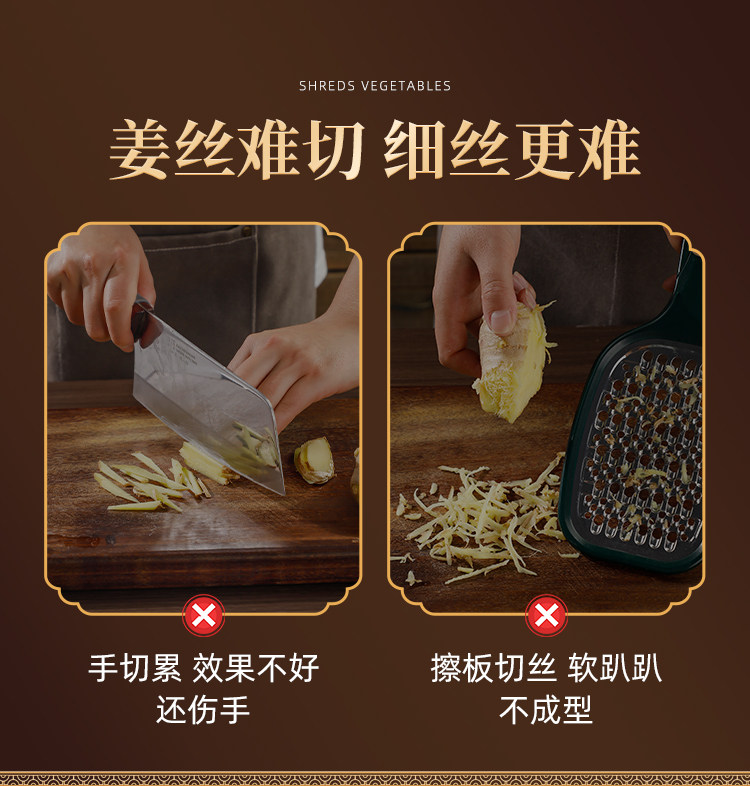 SHREDS VEGETABLES

姜丝难切 细丝更难

手切累 效果不好
还伤手

擦板切丝 软趴趴
不成型