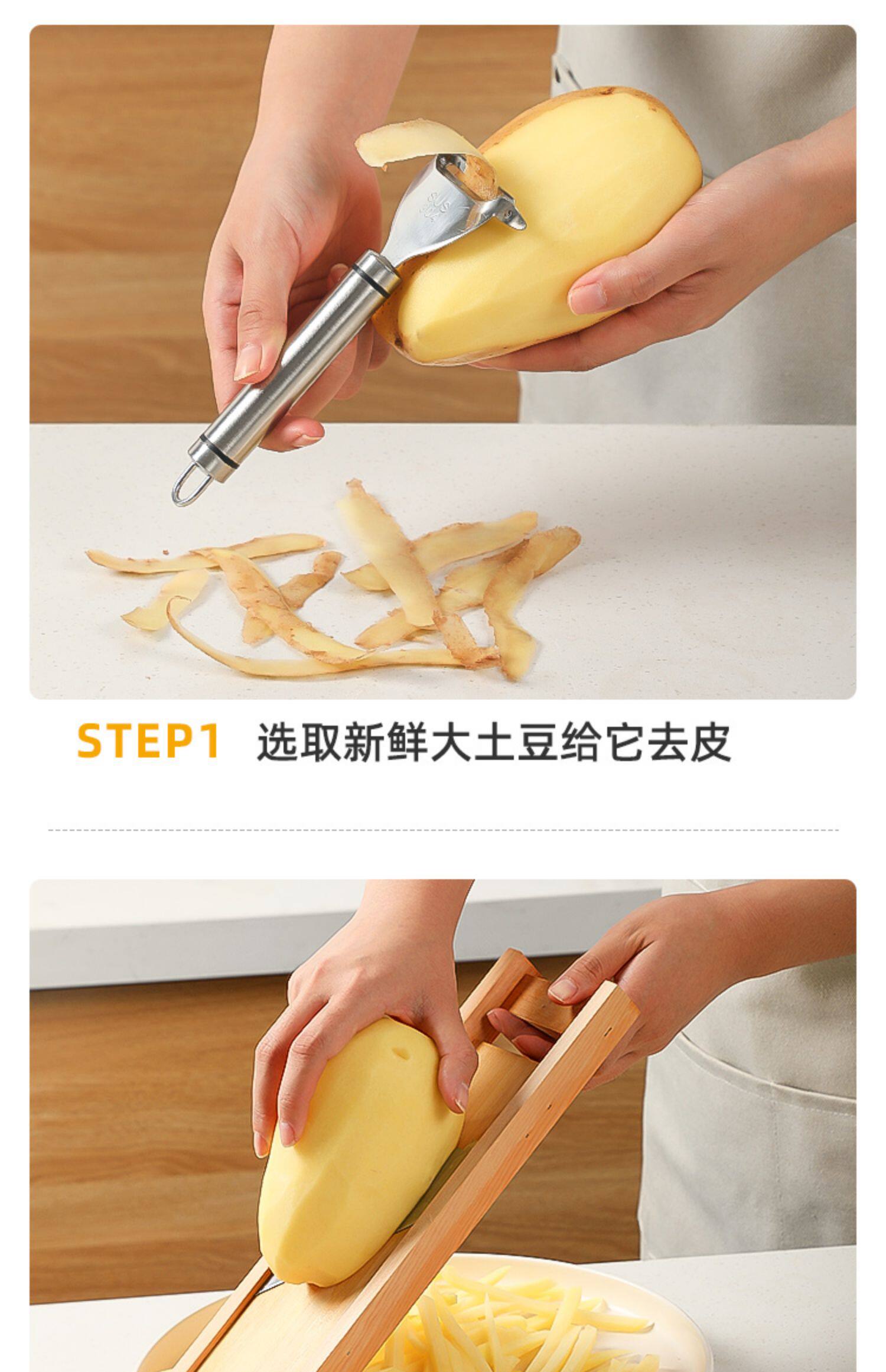 SUS 304

STEP1 选取新鲜大土豆给它去皮