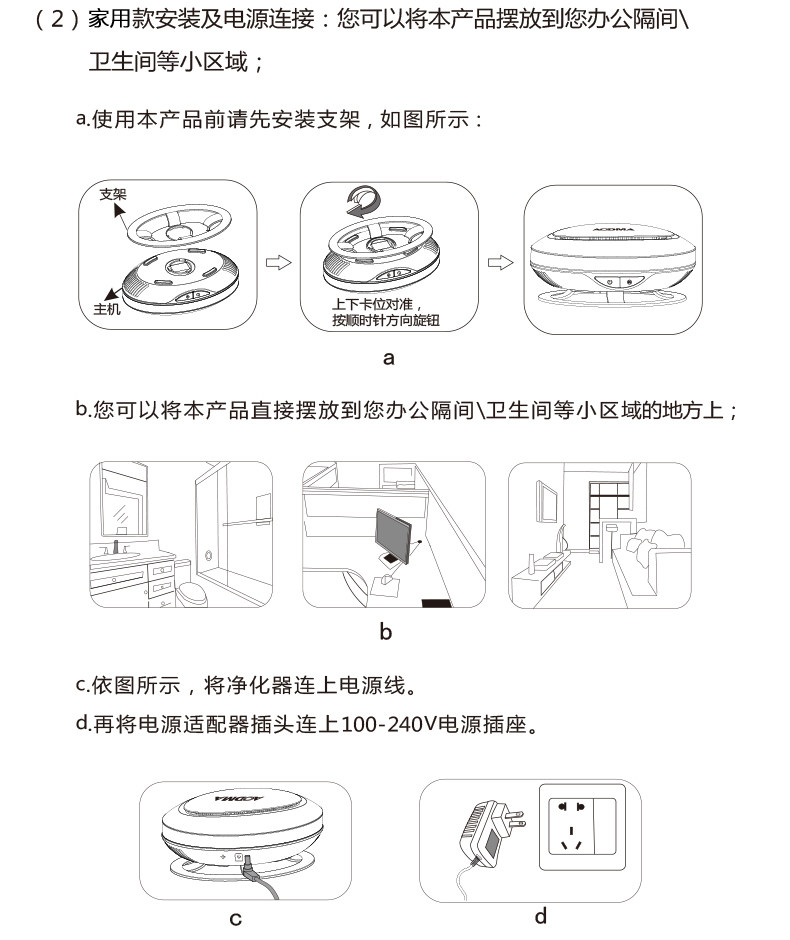 （2）家用款安装及电源连接：您可以将本产品摆放到您办公隔间\卫生间等小区域；

a.使用本产品前请先安装支架，如图所示：

支架

主机

上下卡位对准，按顺时针方向旋钮

ACOMA

a

b.您可以将本产品直接摆放到您办公隔间\卫生间等小区域的地方上；

b

c.依图所示，将净化器连上电源线。

d.再将电源适配器插头连上100-240V电源插座。

ACOMA

c

d