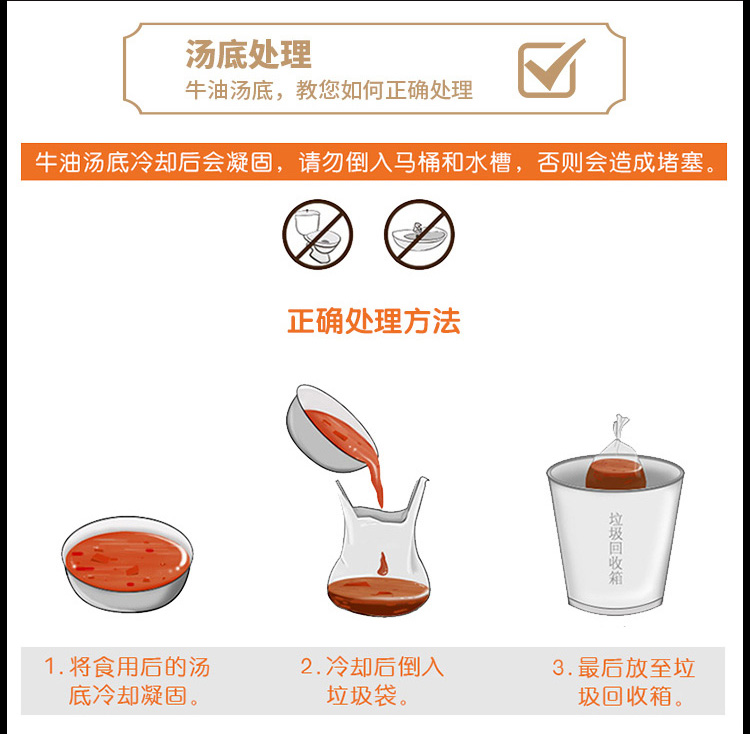 汤底处理
牛油汤底，教您如何正确处理

牛油汤底冷却后会凝固，请勿倒入马桶和水槽，否则会造成堵塞。

正确处理方法

垃圾回收箱

1.将食用后的汤底冷却凝固。

2.冷却后倒入垃圾袋。

3.最后放至垃圾回收箱。