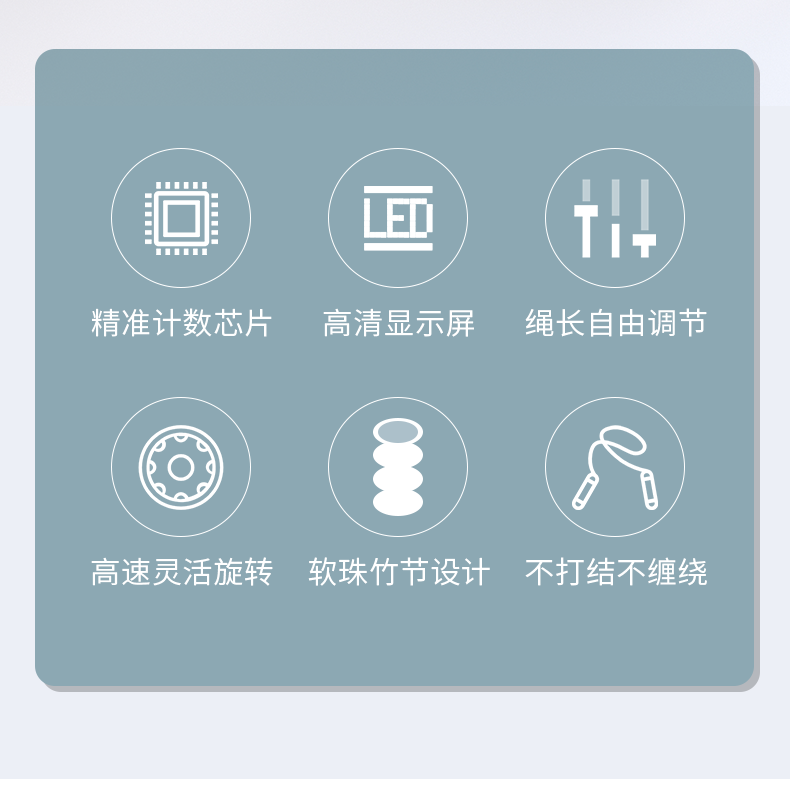 LED

精准计数芯片 高清显示屏 绳长自由调节

高速灵活旋转 软珠竹节设计 不打结不缠绕