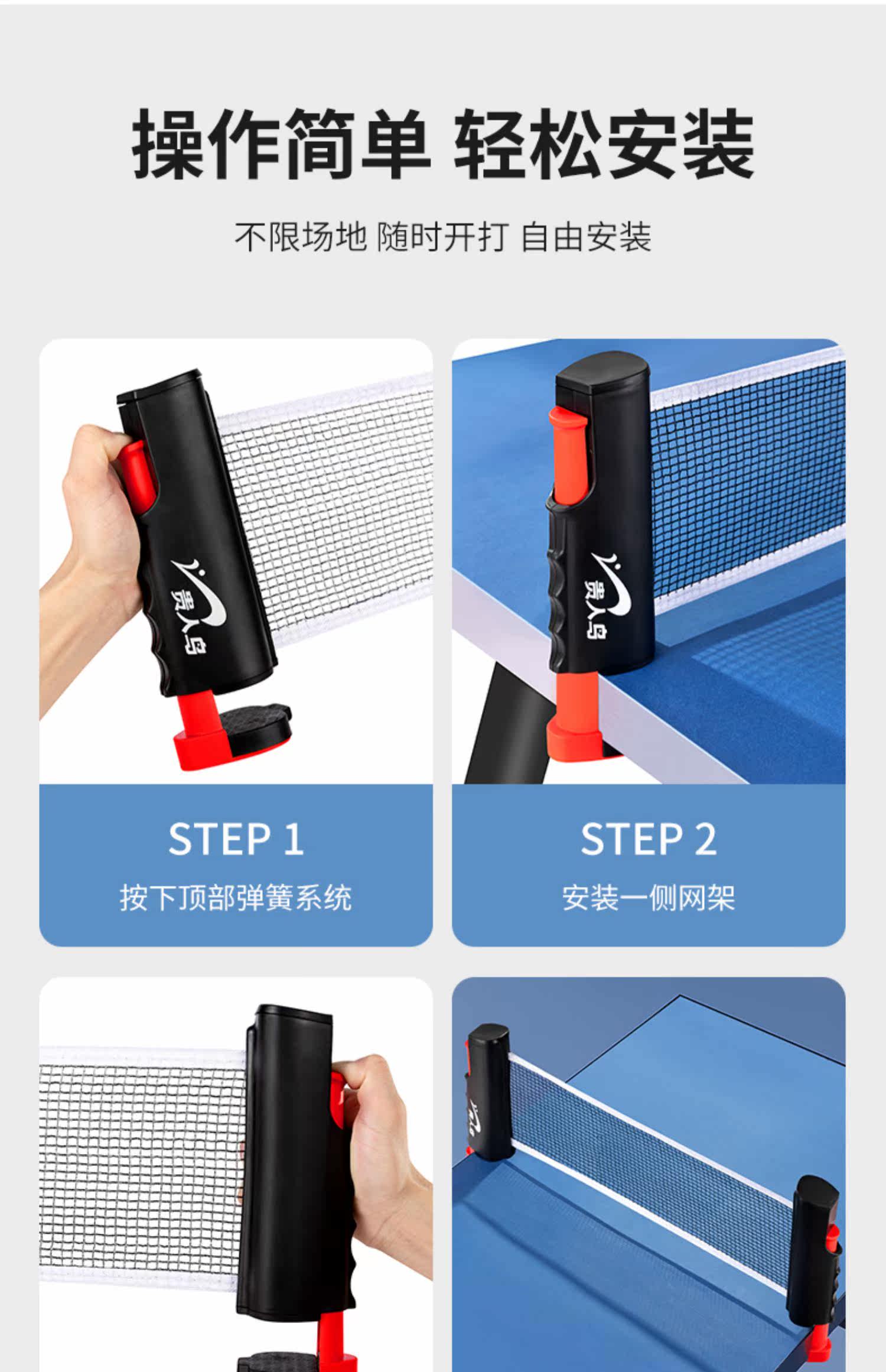 操作简单 轻松安装

不限场地 随时开打 自由安装

贵人鸟

STEP 1
按下顶部弹簧系统

贵人鸟

STEP 2
安装一侧网架