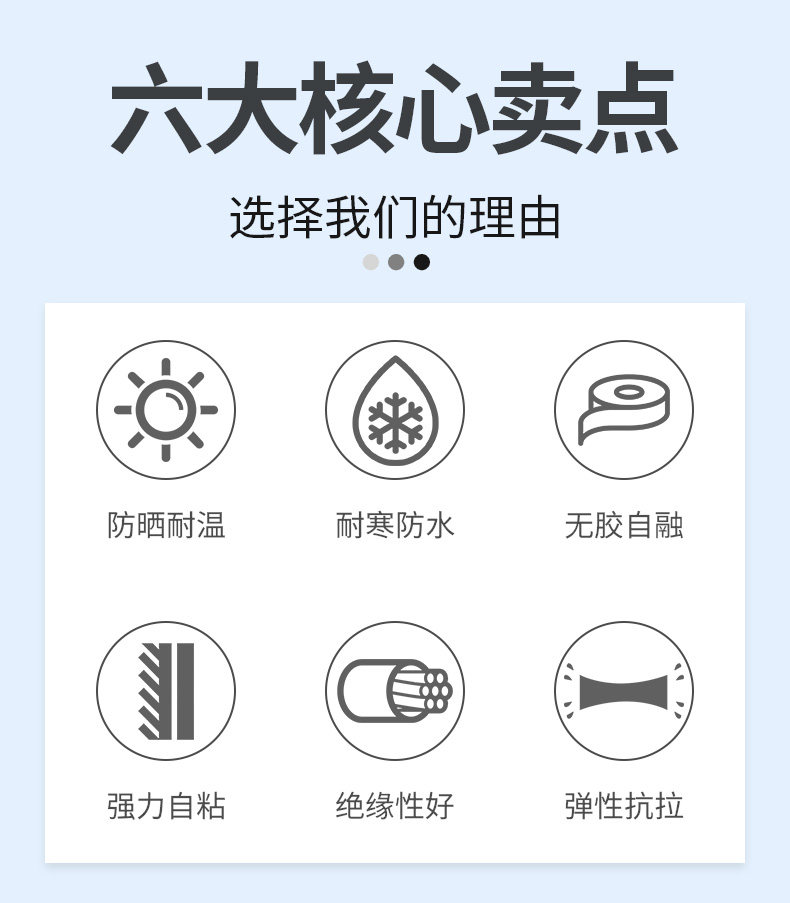 六大核心卖点

选择我们的理由

防晒耐温

耐寒防水

无胶自融

强力自粘

绝缘性好

弹性抗拉