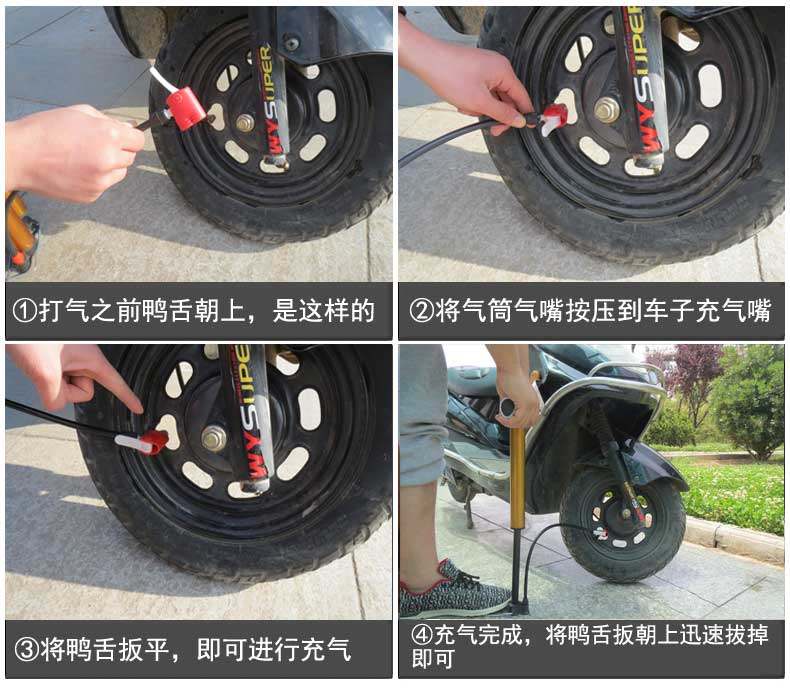 WY SUPER

①打气之前鸭舌朝上，是这样的

WY SUPER

②将气筒气嘴按压到车子充气嘴

WY SUPER

③将鸭舌扳平，即可进行充气

④充气完成，将鸭舌扳朝上迅速拔掉即可