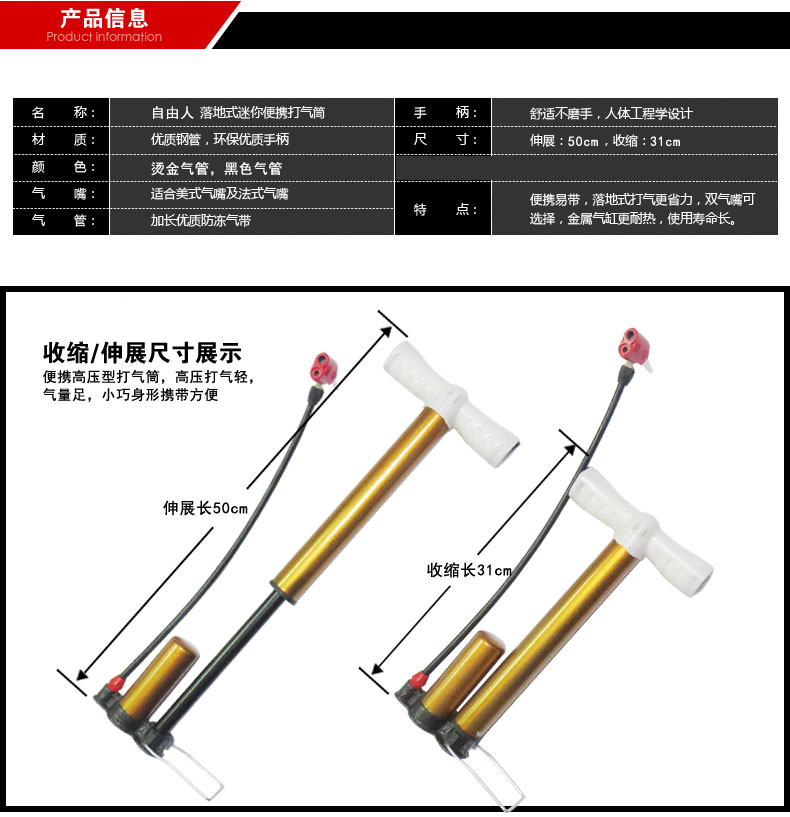 产品信息
Product information

| 名　称： | 自由人 落地式迷你便携打气筒 | 手　柄： | 舒适不磨手，人体工程学设计 |
|---|---|---|---|
| 材　质： | 优质钢管，环保优质手柄 | 尺　寸： | 伸展：50cm，收缩：31cm |
| 颜　色： | 烫金气管，黑色气管 | | |
| 气　嘴： | 适合美式气嘴及法式气嘴 | 特　点： | 便携易带，落地式打气更省力，双气嘴可选择，金属气缸更耐热，使用寿命长。 |
| 气　管： | 加长优质防冻气带 | | |

收缩/伸展尺寸展示
便携高压型打气筒，高压打气轻，气量足，小巧身形携带方便

伸展长50cm

收缩长31cm