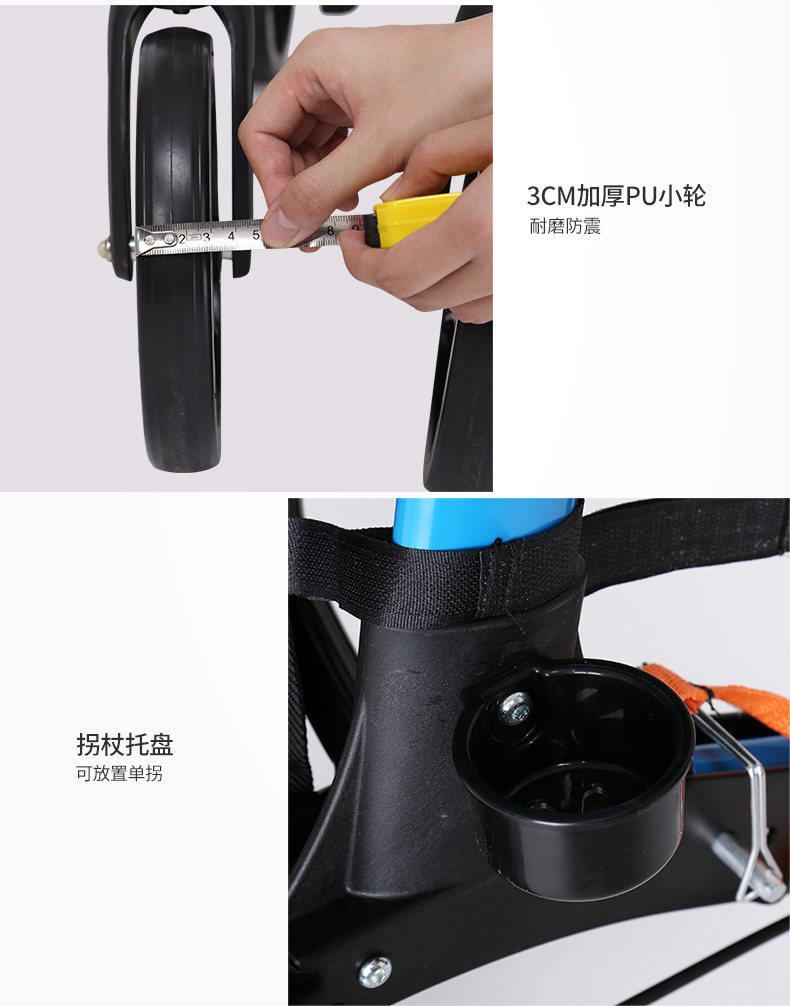 2 3 4 5 8 9

3CM加厚PU小轮
耐磨防震

拐杖托盘
可放置单拐