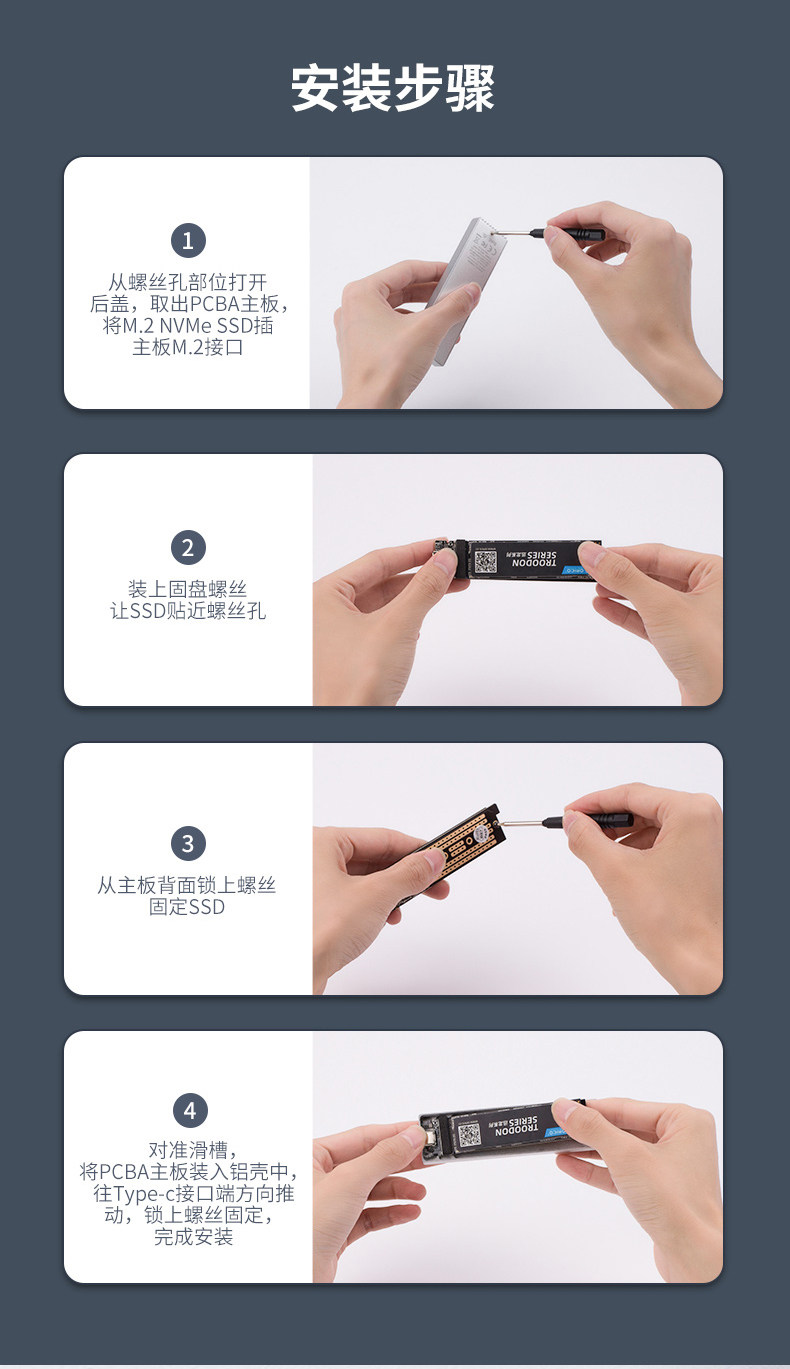 安装步骤

1

从螺丝孔部位打开后盖，取出PCBA主板，将M.2 NVMe SSD插主板M.2接口

2

装上固盘螺丝让SSD贴近螺丝孔

TROODON SERIES

3

从主板背面锁上螺丝固定SSD

4

对准滑槽，将PCBA主板装入铝壳中，往Type-c接口端方向推动，锁上螺丝固定，完成安装

TROODON SERIES