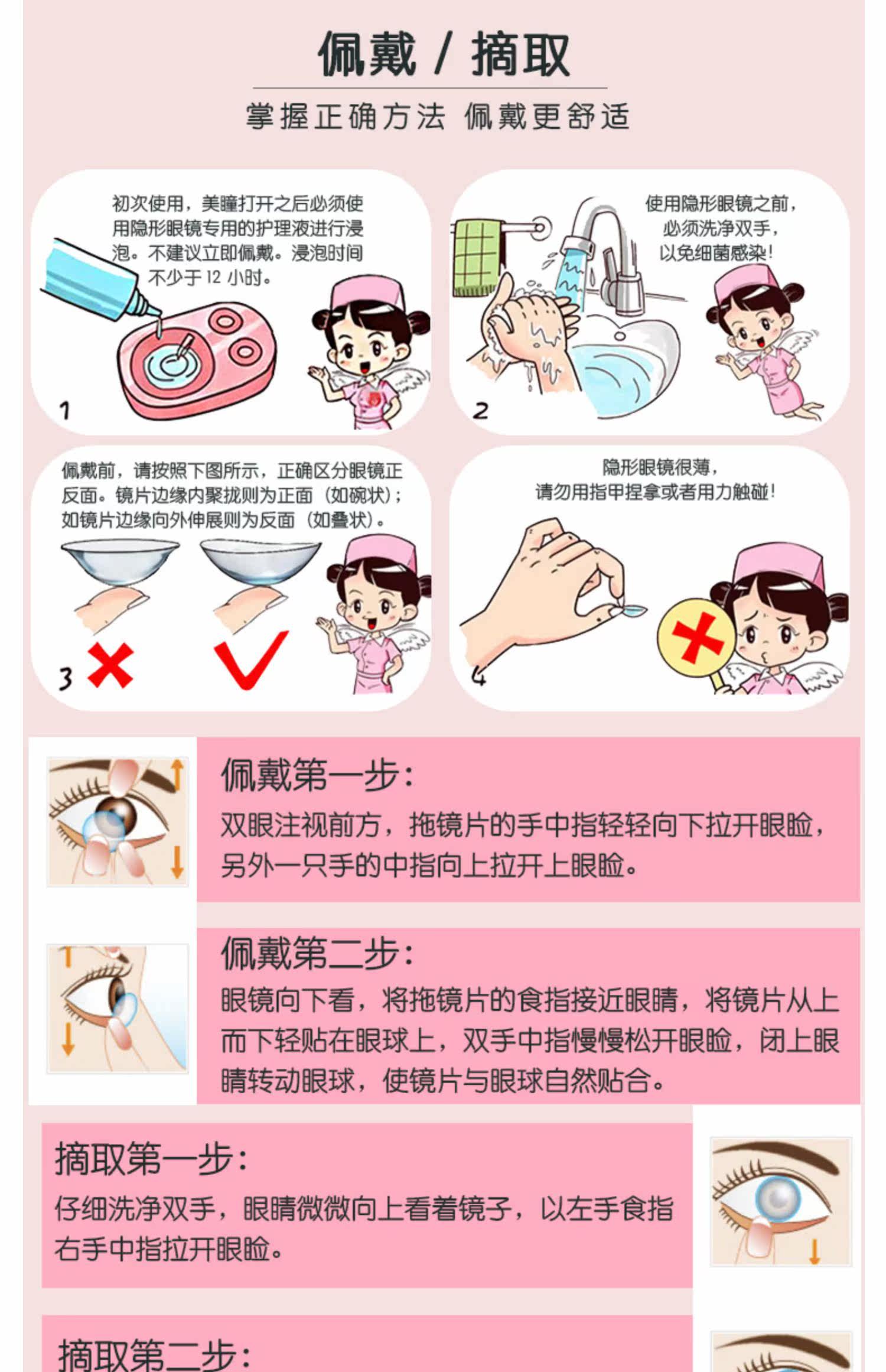 佩戴 / 摘取

掌握正确方法 佩戴更舒适

初次使用，美瞳打开之后必须使用隐形眼镜专用的护理液进行浸泡。不建议立即佩戴。浸泡时间不少于 12 小时。

1

使用隐形眼镜之前，必须洗净双手，以免细菌感染！

2

佩戴前，请按照下图所示，正确区分眼镜正反面。镜片边缘内聚拢则为正面（如碗状）；如镜片边缘向外伸展则为反面（如叠状）。

3

隐形眼镜很薄，请勿用指甲捏拿或者用力触碰！

4

佩戴第一步：

双眼注视前方，拖镜片的手中指轻轻向下拉开眼睑，另外一只手的中指向上拉开上眼睑。

佩戴第二步：

眼镜向下看，将拖镜片的食指接近眼睛，将镜片从上而下轻贴在眼球上，双手中指慢慢松开眼睑，闭上眼睛转动眼球，使镜片与眼球自然贴合。

摘取第一步：

仔细洗净双手，眼睛微微向上看着镜子，以左手食指右手中指拉开眼睑。

摘取第二步：