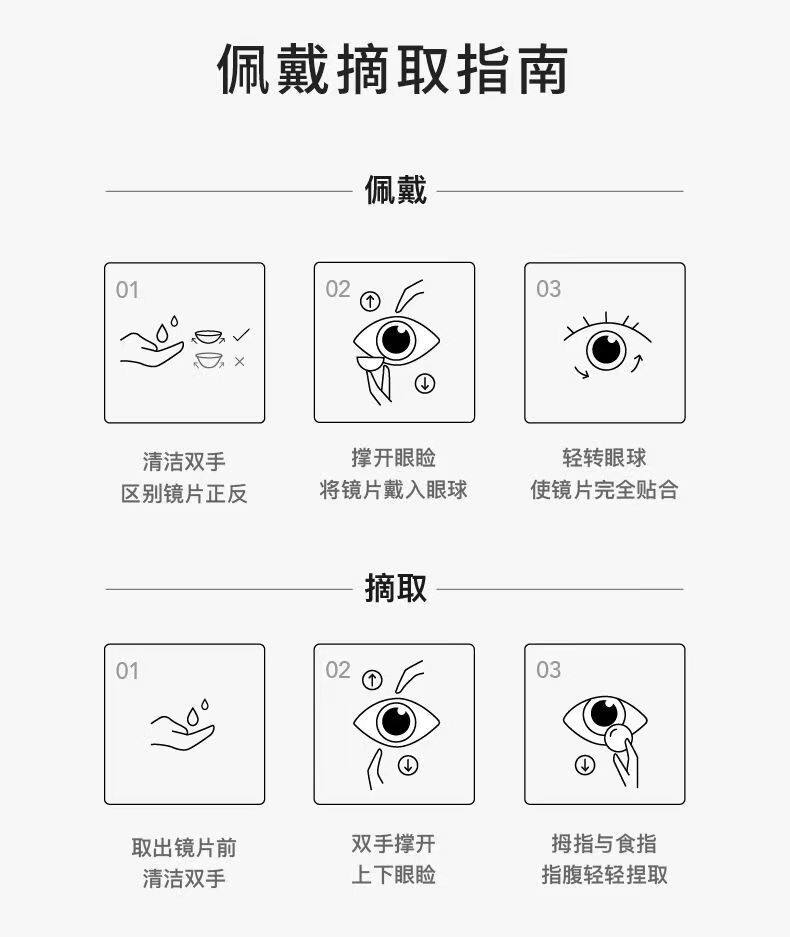 佩戴摘取指南

佩戴

01

清洁双手
区别镜片正反

02

撑开眼睑
将镜片戴入眼球

03

轻转眼球
使镜片完全贴合

摘取

01

取出镜片前
清洁双手

02

双手撑开
上下眼睑

03

拇指与食指
指腹轻轻捏取