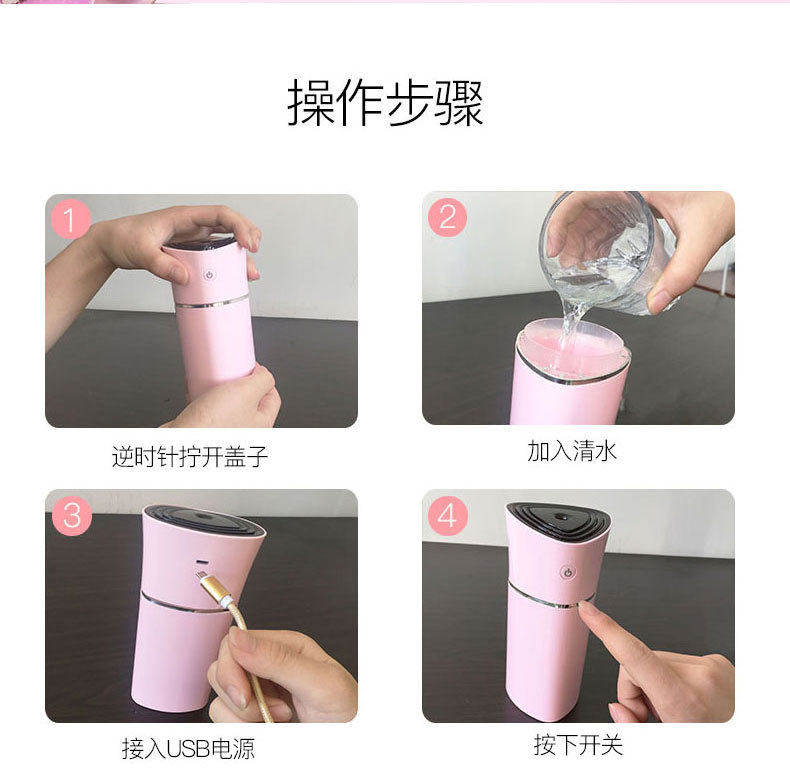 操作步骤

1

逆时针拧开盖子

2

加入清水

3

接入USB电源

4

按下开关