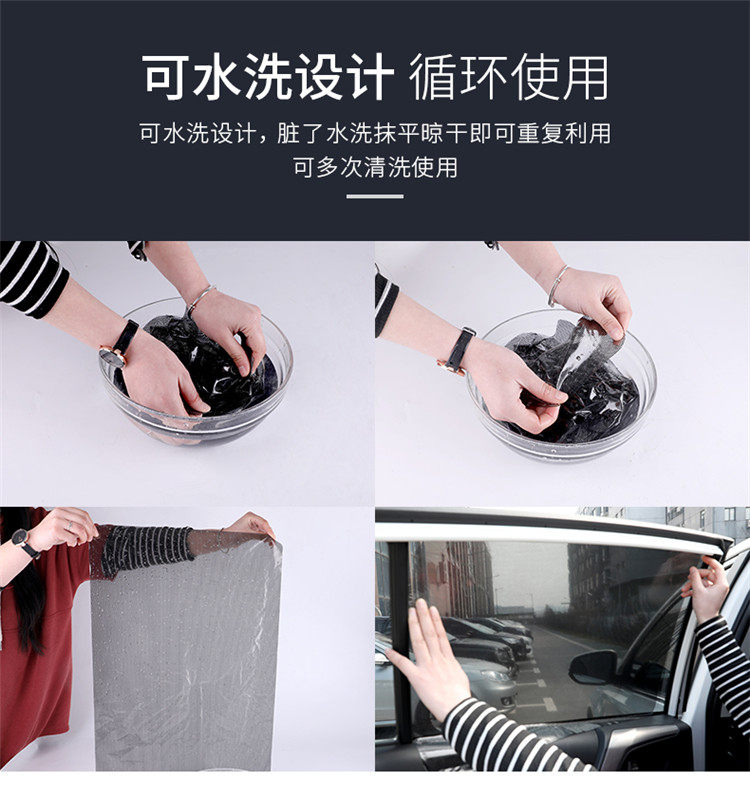 可水洗设计 循环使用

可水洗设计，脏了水洗抹平晾干即可重复利用
可多次清洗使用