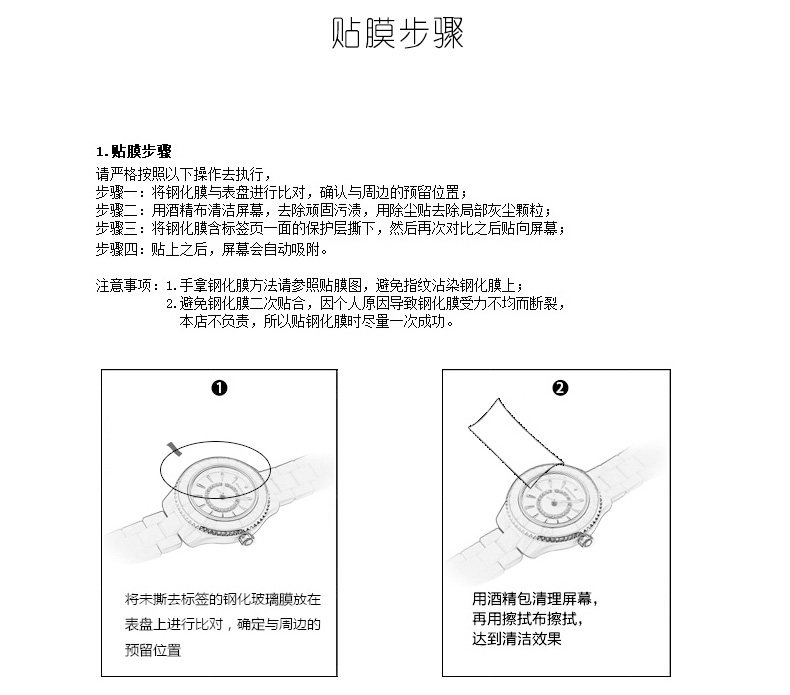 贴膜步骤

1. 贴膜步骤
请严格按照以下操作去执行，
步骤一：将钢化膜与表盘进行比对，确认与周边的预留位置；
步骤二：用酒精布清洁屏幕，去除顽固污渍，用除尘贴去除局部灰尘颗粒；
步骤三：将钢化膜含标签页一面的保护层撕下，然后再次对比之后贴向屏幕；
步骤四：贴上之后，屏幕会自动吸附。

注意事项：1. 手拿钢化膜方法请参照贴膜图，避免指纹沾染钢化膜上；
2. 避免钢化膜二次贴合，因个人原因导致钢化膜受力不均而断裂，本店不负责，所以贴钢化膜时尽量一次成功。

❶

将未撕去标签的钢化玻璃膜放在表盘上进行比对，确定与周边的预留位置

❷

用酒精包清理屏幕，再用擦拭布擦拭，达到清洁效果