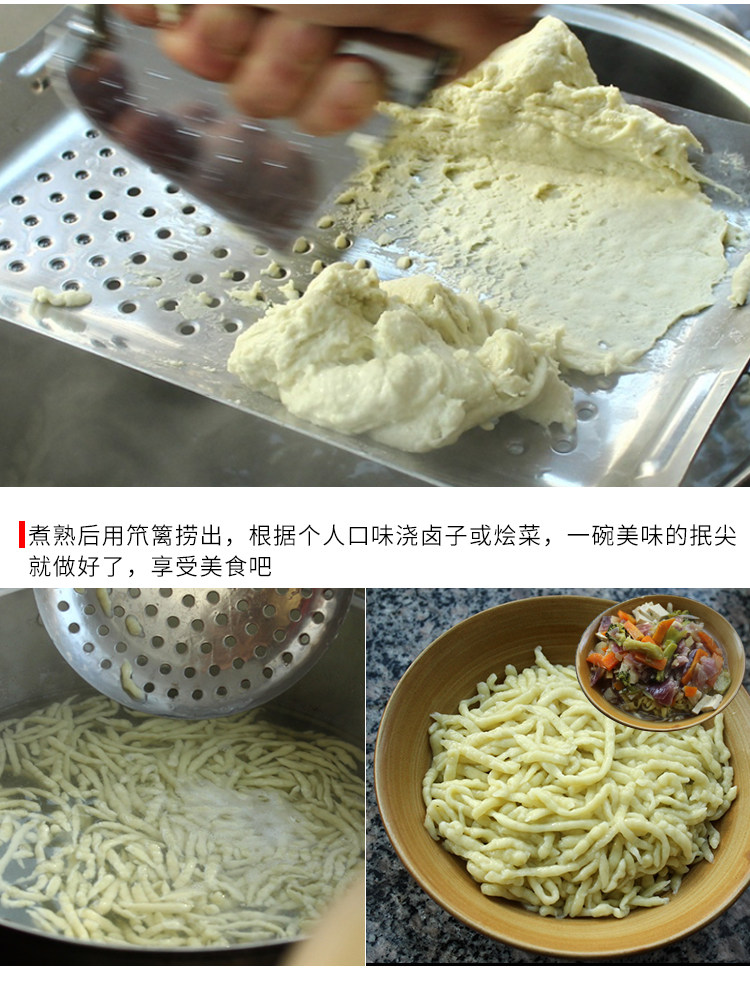 煮熟后用笊篱捞出，根据个人口味浇卤子或烩菜，一碗美味的抿尖就做好了，享受美食吧