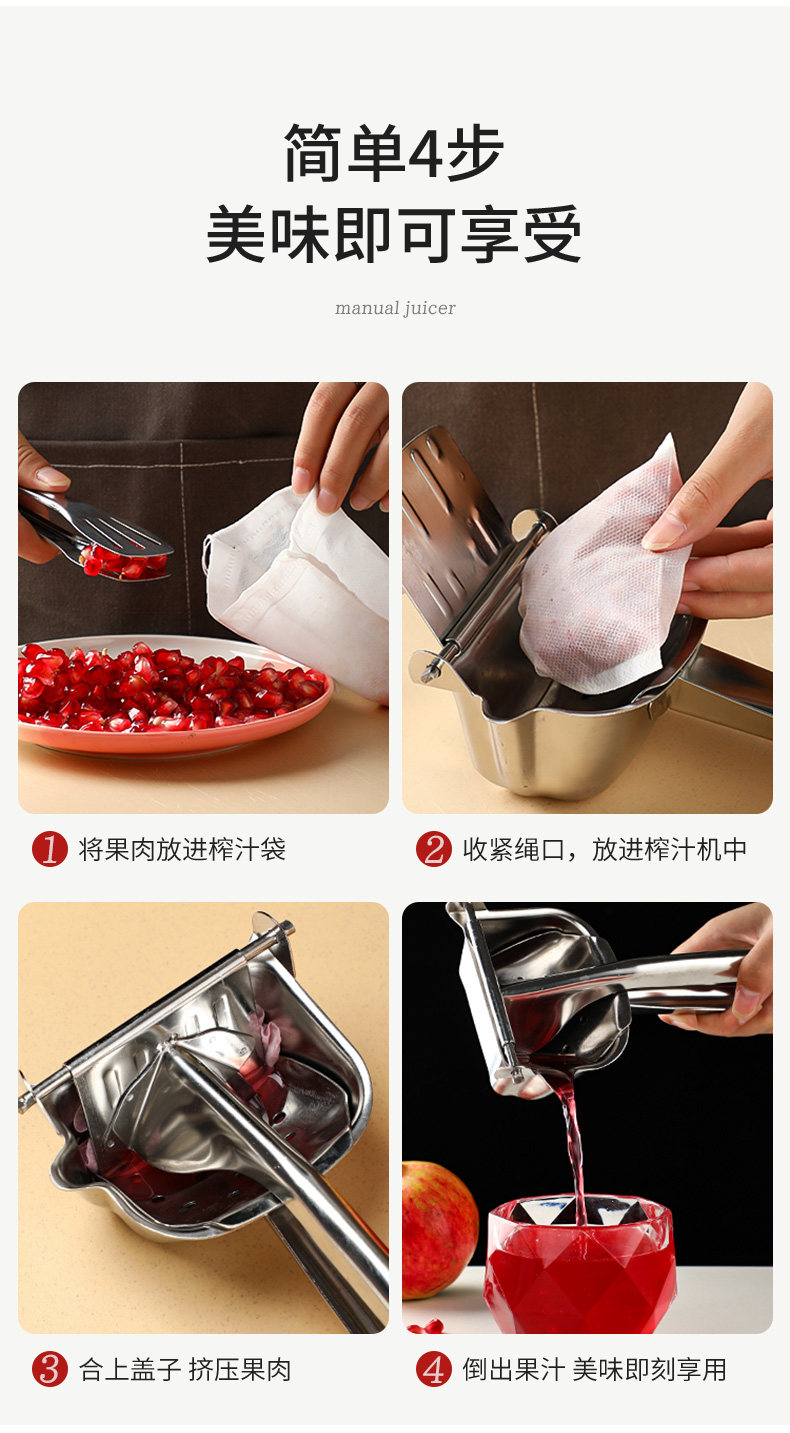 简单4步
美味即可享受

manual juicer

1 将果肉放进榨汁袋

2 收紧绳口，放进榨汁机中

3 合上盖子 挤压果肉

4 倒出果汁 美味即刻享用