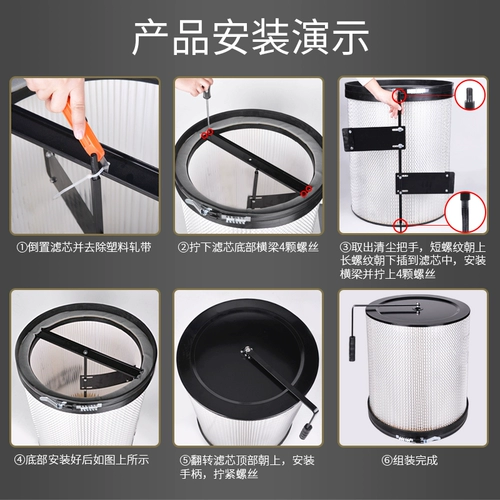 产品安装演示

①倒置滤芯并去除塑料轧带

②拧下滤芯底部横梁4颗螺丝

③取出清尘把手，短螺纹朝上长螺纹朝下插到滤芯中，安装横梁并拧上4颗螺丝

④底部安装好后如图上所示

⑤翻转滤芯顶部朝上，安装手柄，拧紧螺丝

⑥组装完成