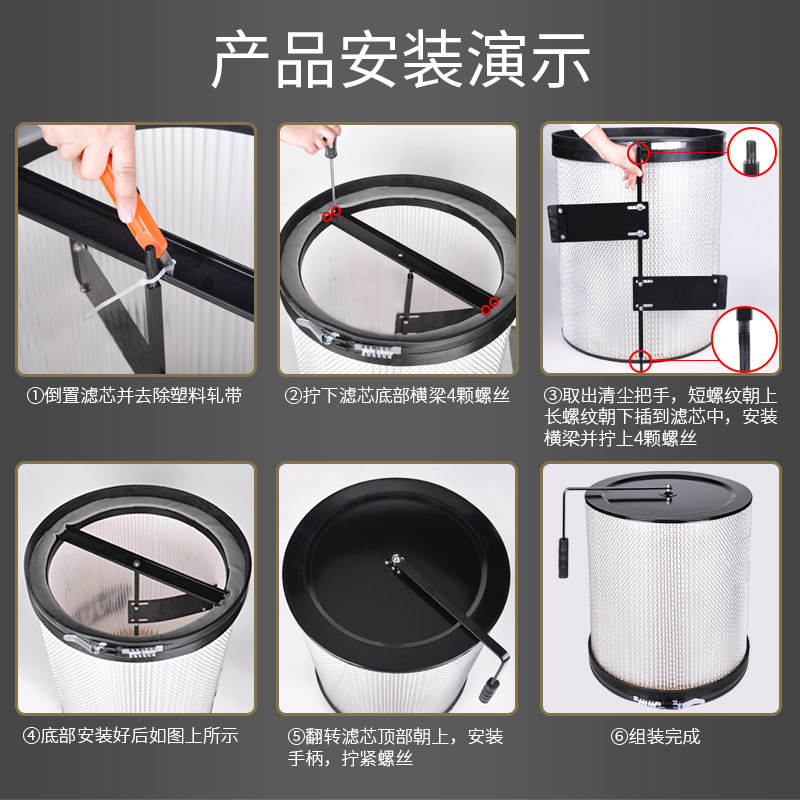 产品安装演示

①倒置滤芯并去除塑料轧带

②拧下滤芯底部横梁4颗螺丝

③取出清尘把手，短螺纹朝上长螺纹朝下插到滤芯中，安装横梁并拧上4颗螺丝

④底部安装好后如图上所示

⑤翻转滤芯顶部朝上，安装手柄，拧紧螺丝

⑥组装完成