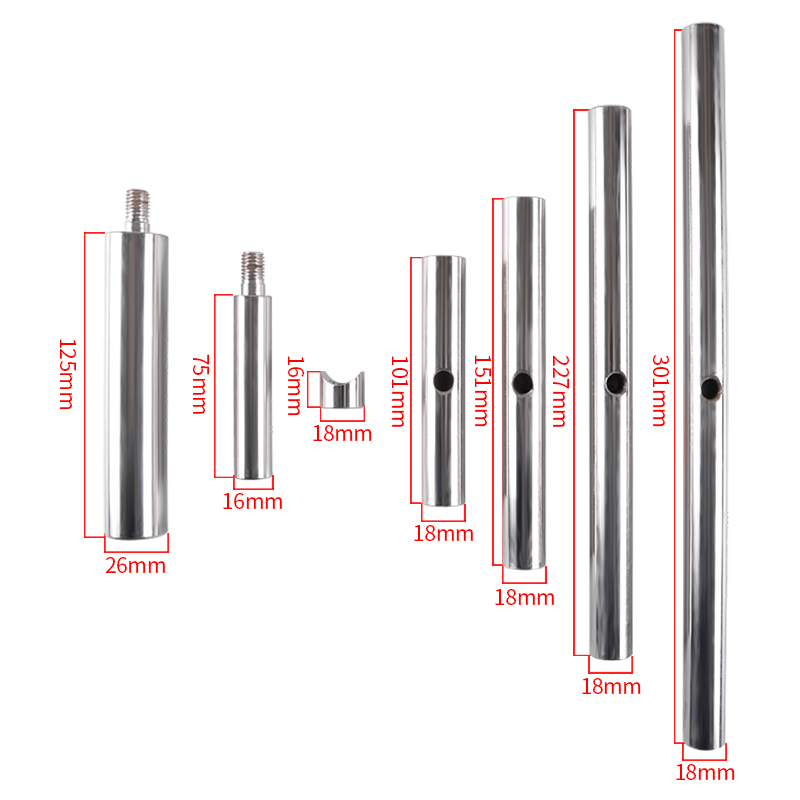 125mm
26mm
75mm
16mm
16mm
18mm
101mm
18mm
151mm
18mm
227mm
18mm
301mm
18mm