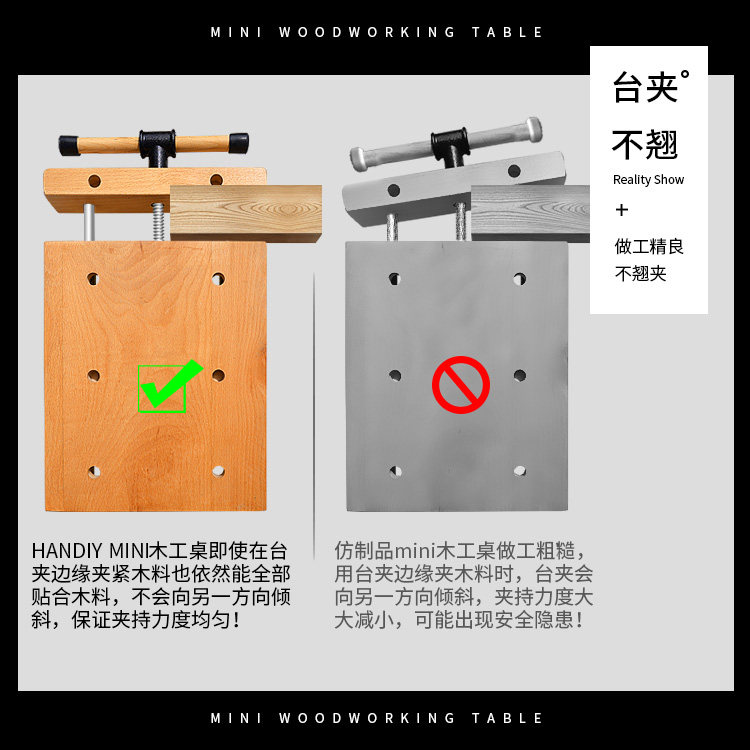 MINI WOODWORKING TABLE

台夹°

不翘

Reality Show

+

做工精良

不翘夹

HANDIY MINI木工桌即使在台夹边缘夹紧木料也依然能全部贴合木料，不会向另一方向倾斜，保证夹持力度均匀！

仿制品mini木工桌做工粗糙，用台夹边缘夹木料时，台夹会向另一方向倾斜，夹持力度大大减小，可能出现安全隐患！

MINI WOODWORKING TABLE