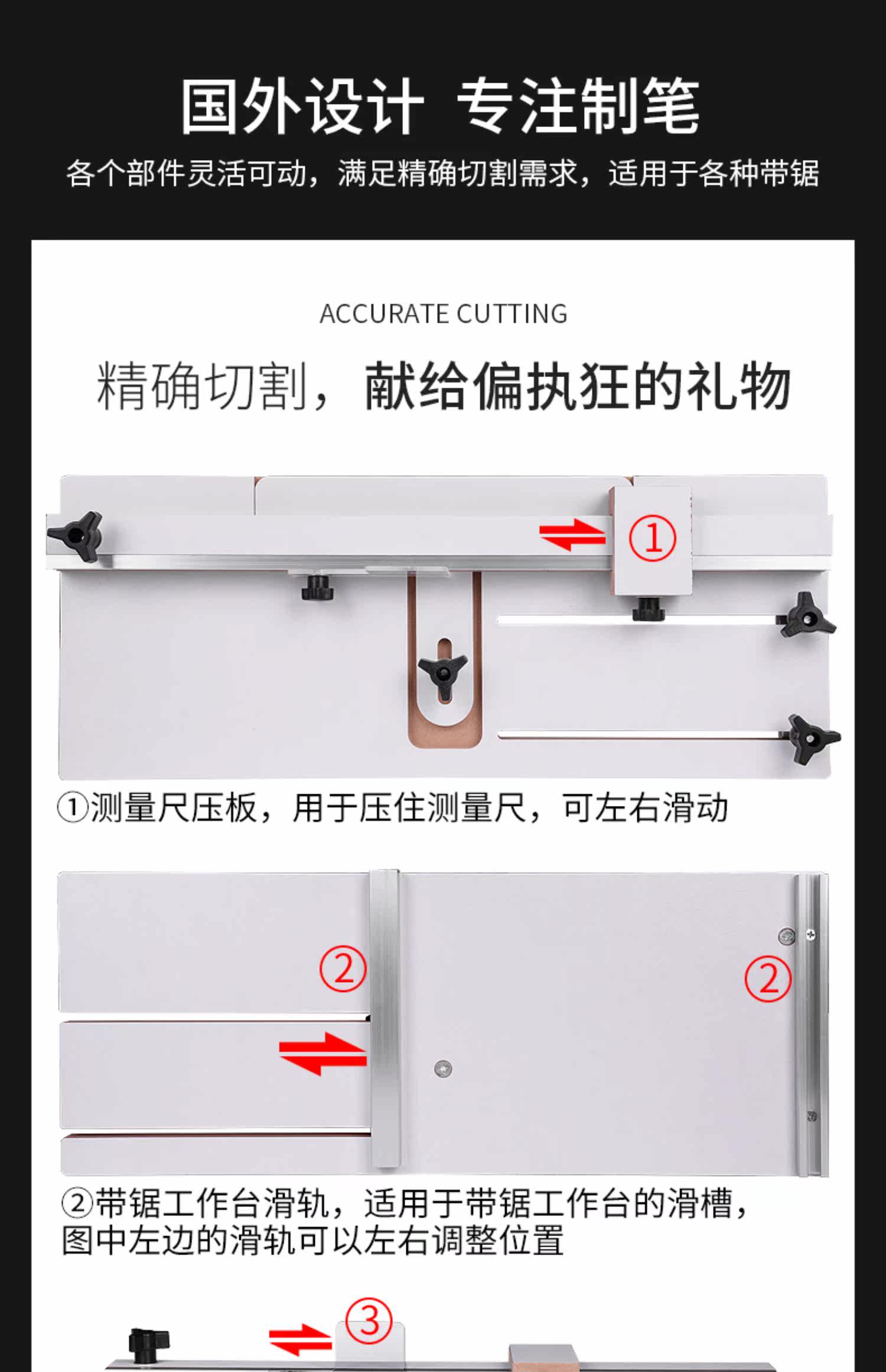 国外设计 专注制笔

各个部件灵活可动，满足精确切割需求，适用于各种带锯

ACCURATE CUTTING

精确切割，献给偏执狂的礼物

①

①测量尺压板，用于压住测量尺，可左右滑动

②

②

②带锯工作台滑轨，适用于带锯工作台的滑槽，图中左边的滑轨可以左右调整位置

③