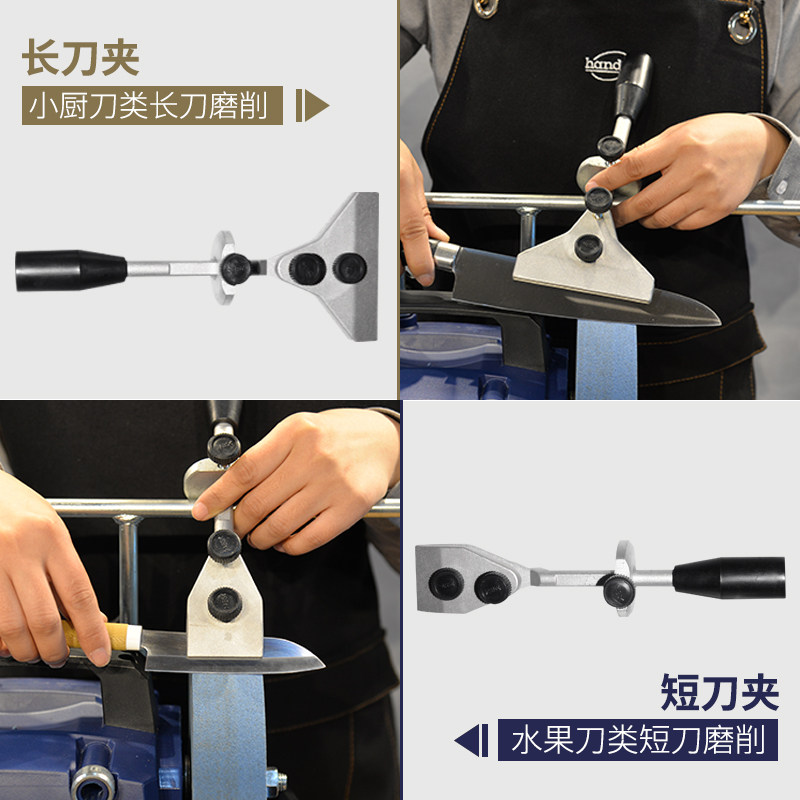 长刀夹

小厨刀类长刀磨削

hand

短刀夹

水果刀类短刀磨削