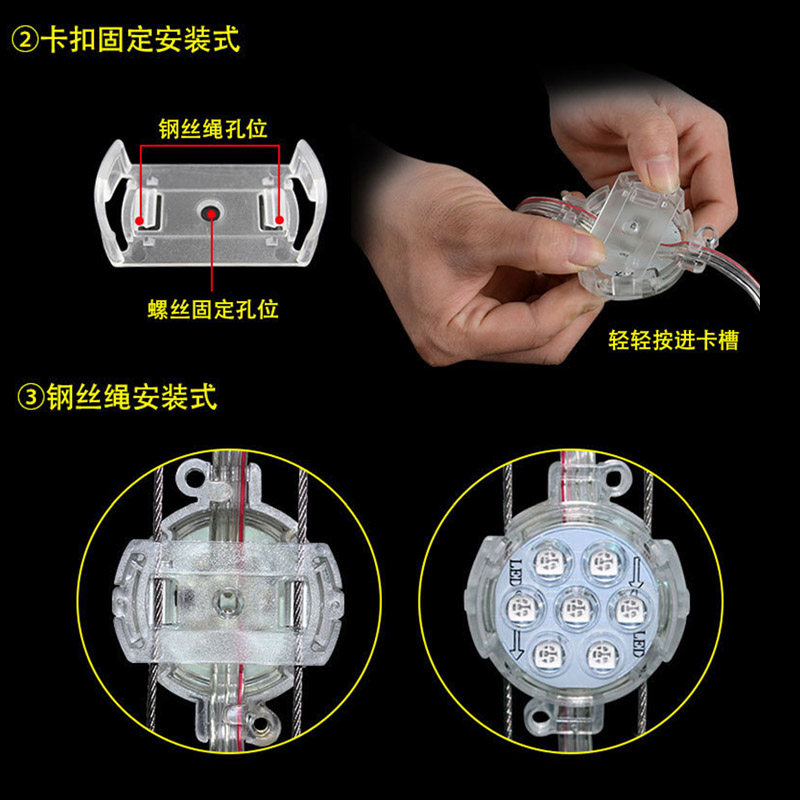 ②卡扣固定安装式

钢丝绳孔位

螺丝固定孔位

轻轻按进卡槽

③钢丝绳安装式

LED

LED