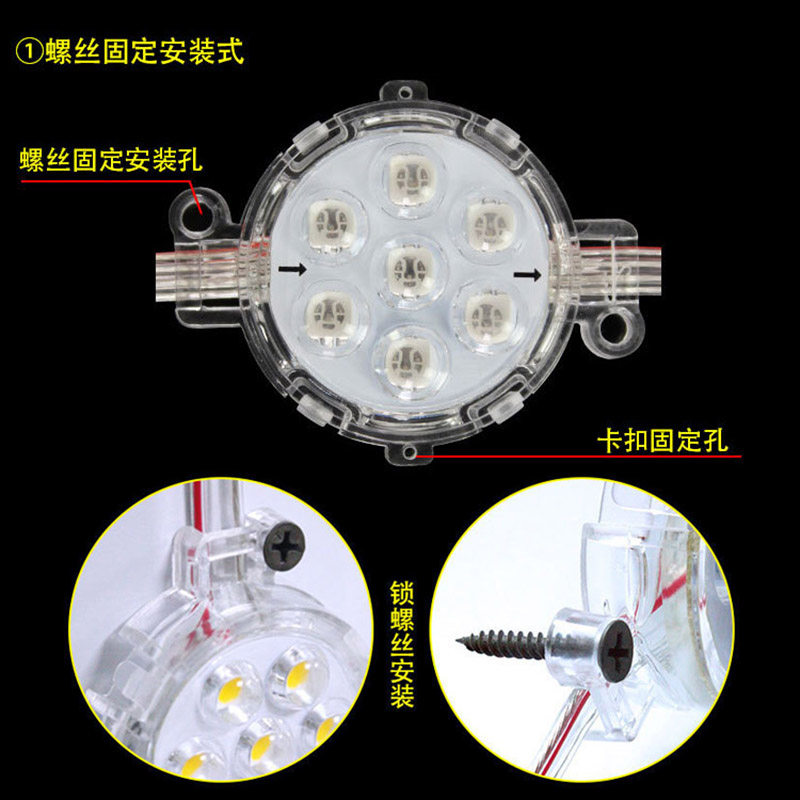 ①螺丝固定安装式

螺丝固定安装孔

卡扣固定孔

锁螺丝安装